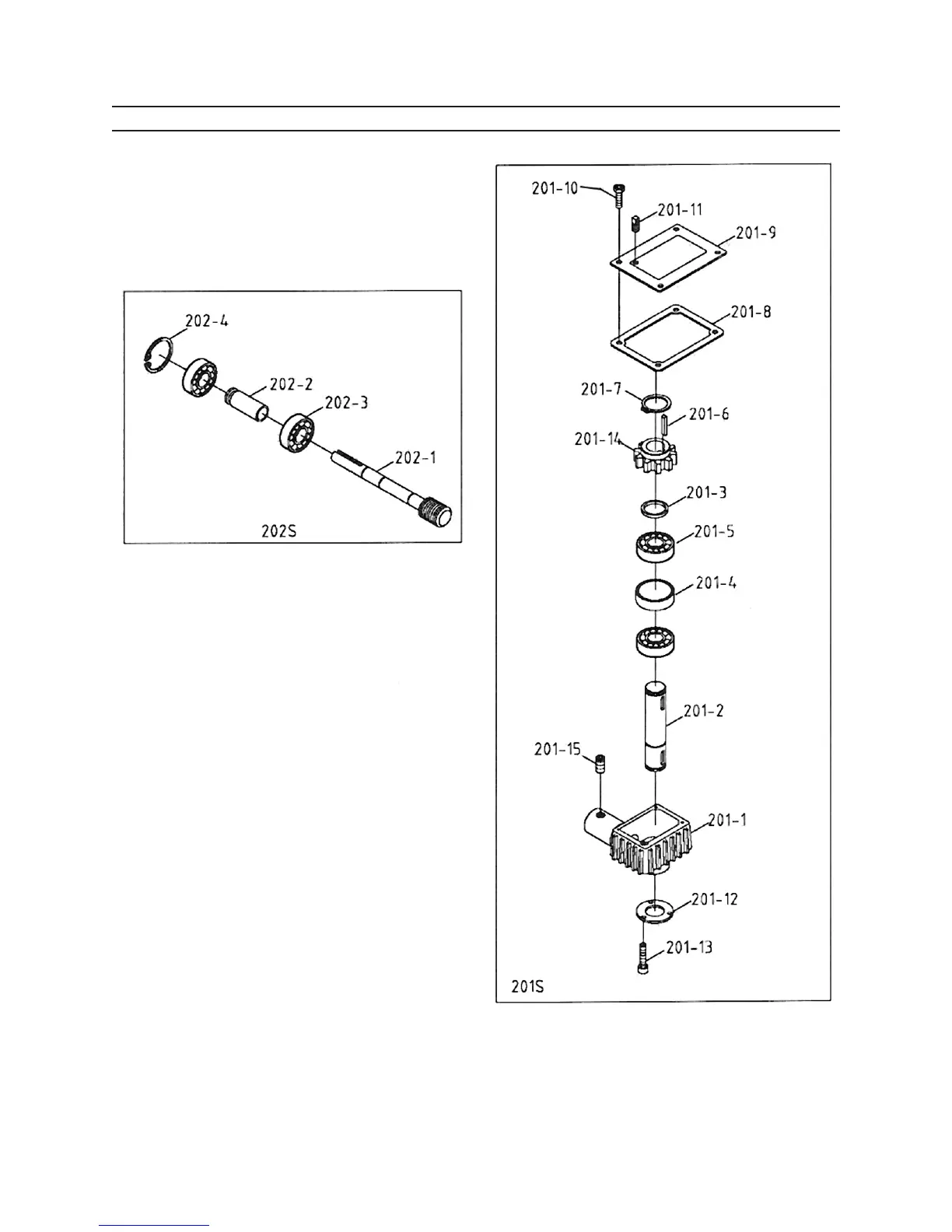 202-4
202-2
202-3
202-1
202S

201-10
201-11
201-9
201-8
201-7
201-6
201-14
201-3
201-5
201-4
201-2
201-15
201-1
201-12
201-13
201S