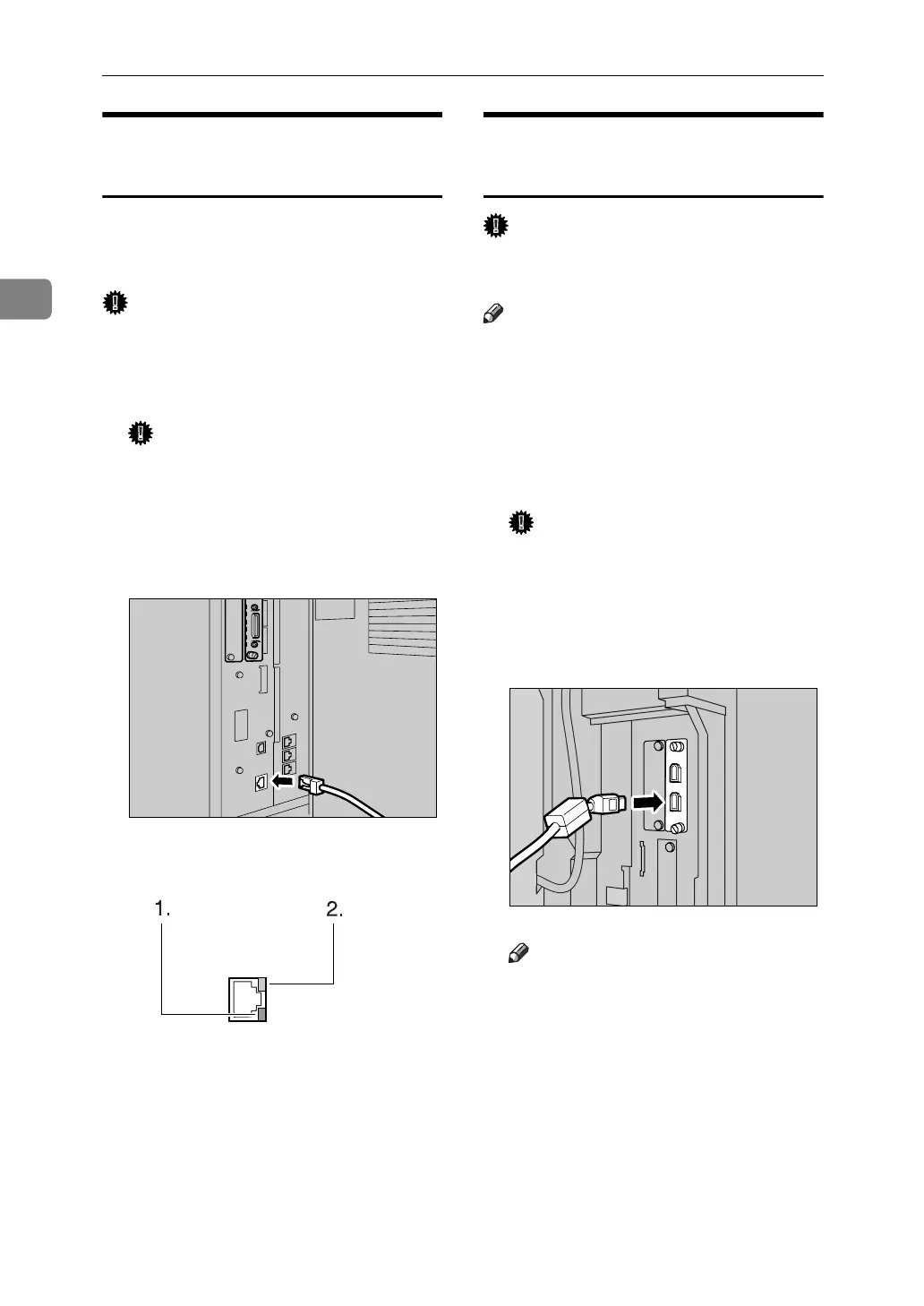 1.

2.