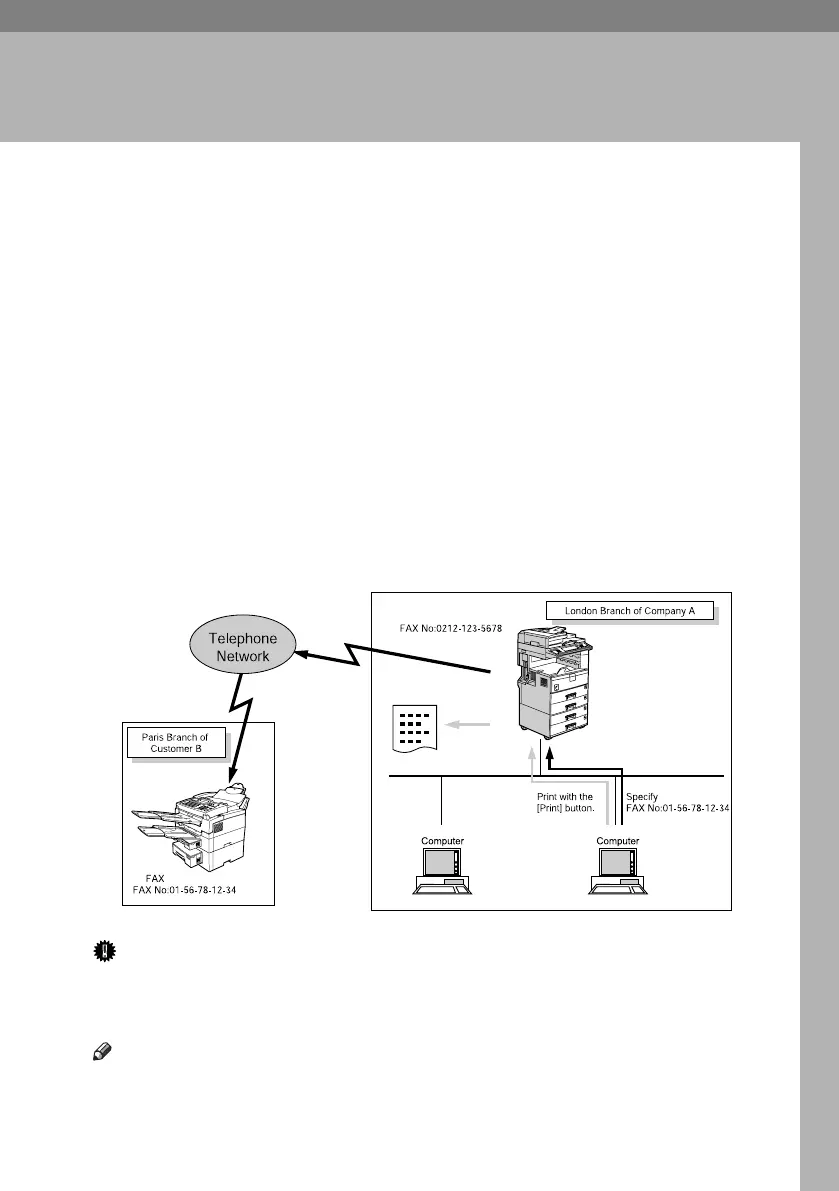 Telephone Network

London Branch of Company A

FAX No:0212-123-5678

Paris Branch of Customer B

FAX
FAX No:01-56-78-12-34

Print with the [Print] button.

Specify
FAX No:01-56-78-12-34

Computer

Computer