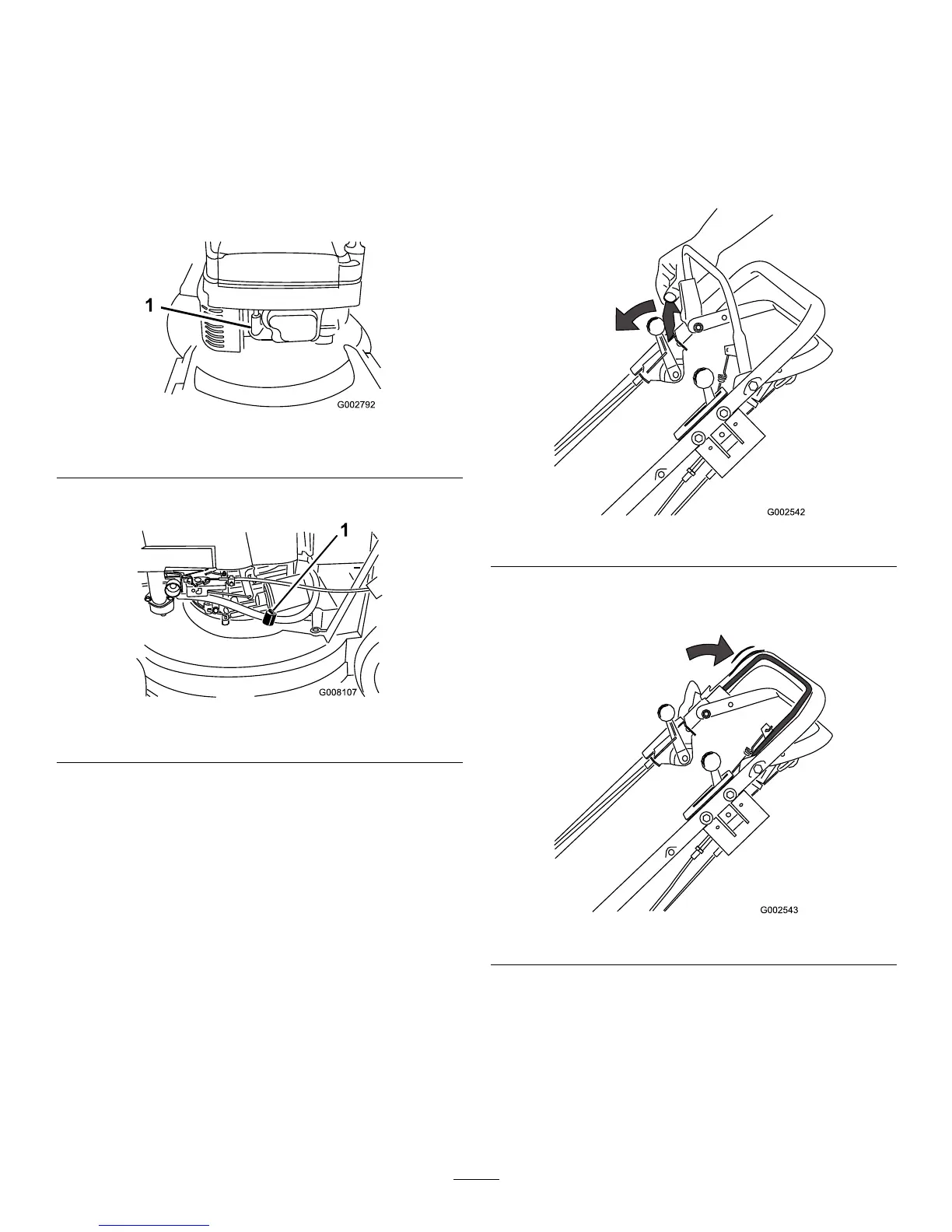 1

G002792

1

G008107

G002542

G002543