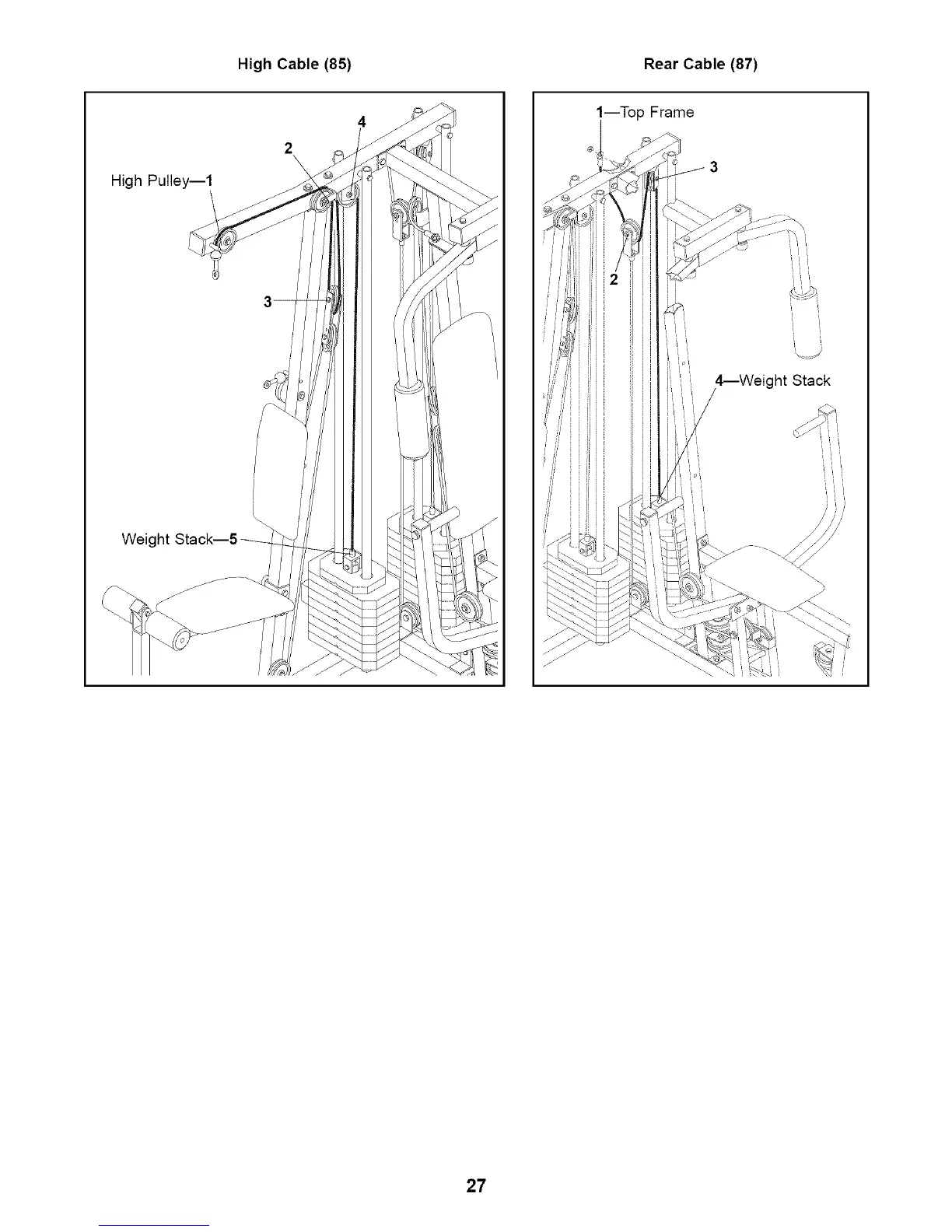 High Cable (85)

4

2

High Pulley—1

3

Weight Stack—5

Rear Cable (87)

1—Top Frame

3

2

4—Weight Stack

27