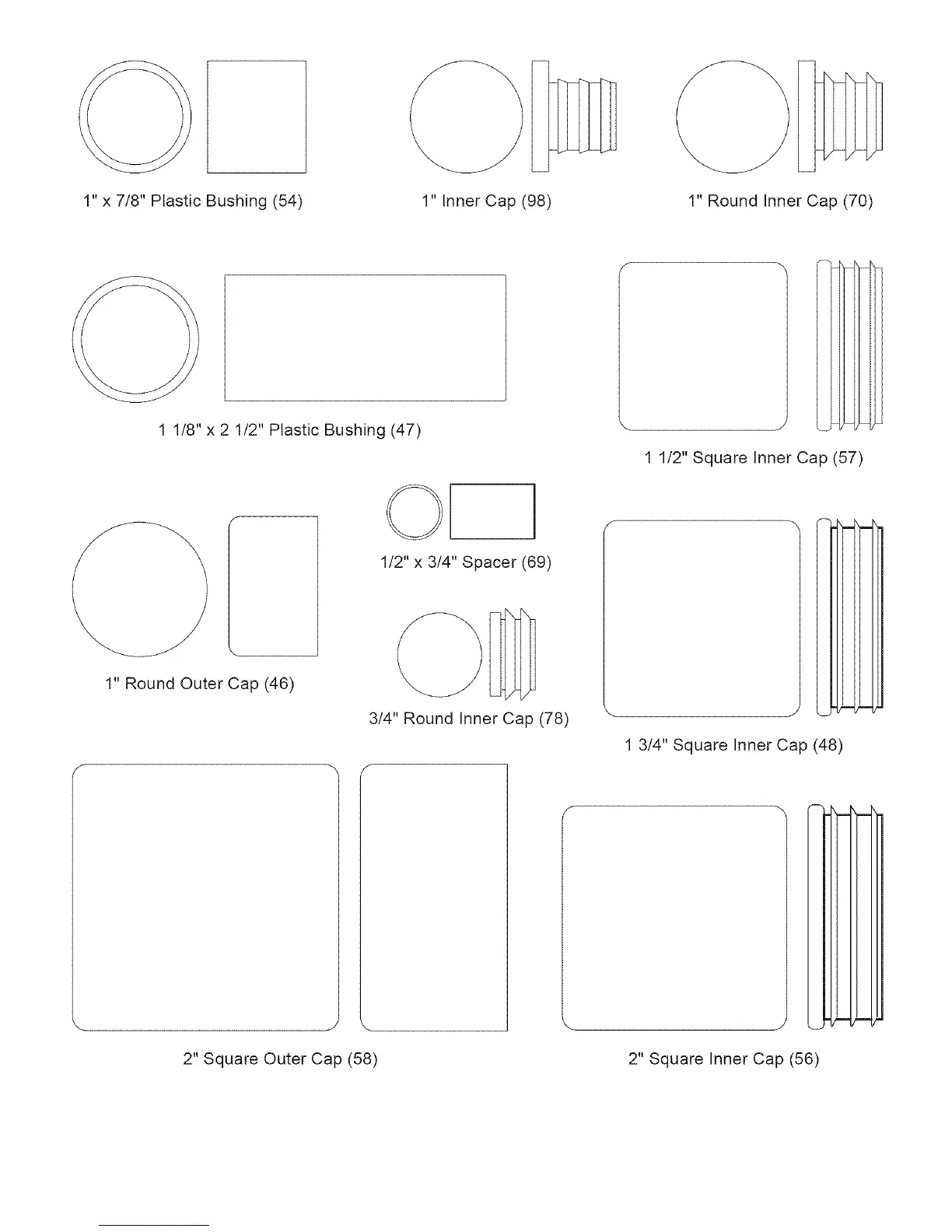 1" x 7/8" Plastic Bushing (54)

1" Inner Cap (98)

1" Round Inner Cap (70)

1 1/8" x 2 1/2" Plastic Bushing (47)

1 1/2" Square Inner Cap (57)

1/2" x 3/4" Spacer (69)

1" Round Outer Cap (46)

3/4" Round Inner Cap (78)

1 3/4" Square Inner Cap (48)

2" Square Outer Cap (58)

2" Square Inner Cap (56)