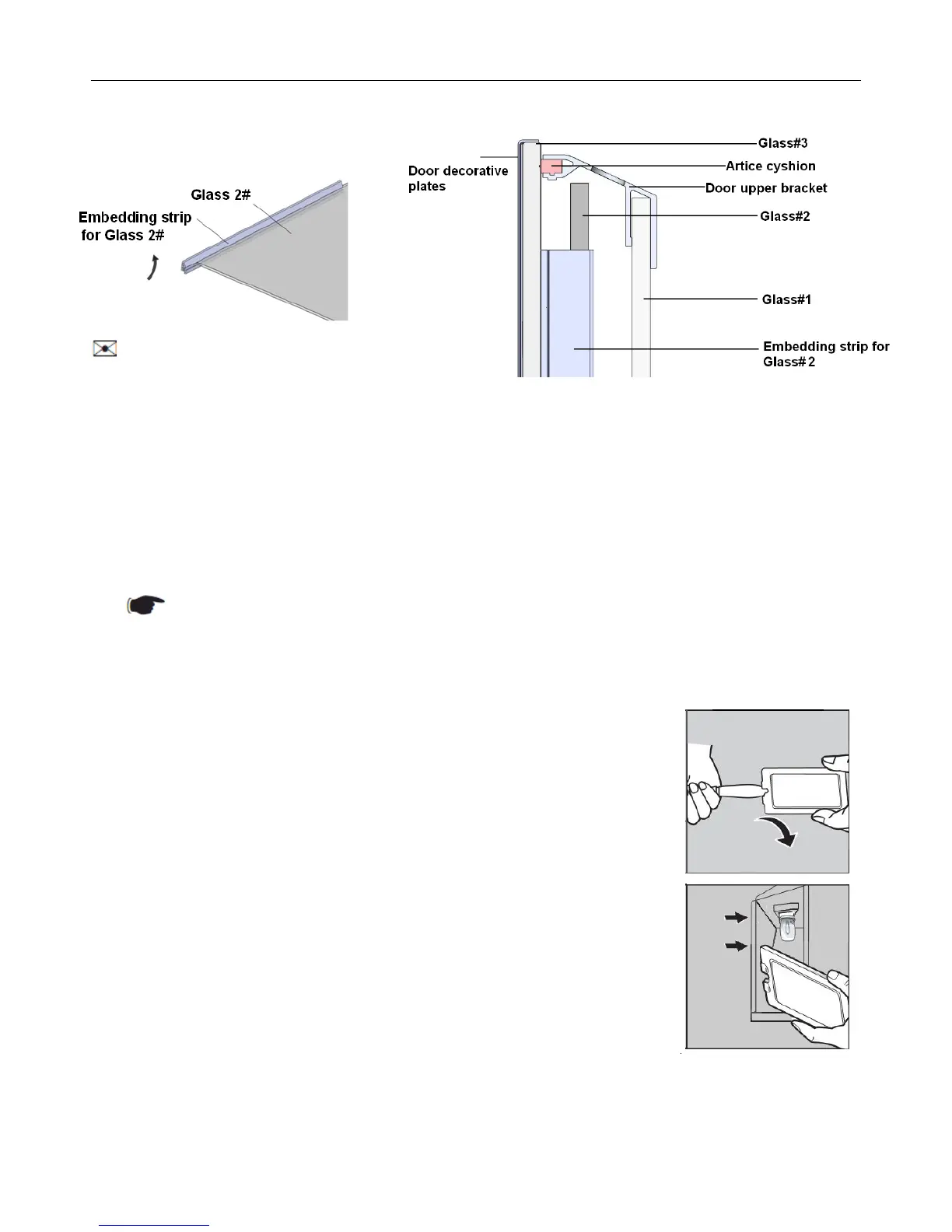 Glass 2#

Embedding strip for Glass 2#

Door decorative plates

Glass#3

Artice cyshion

Door upper bracket

Glass#2

Glass#1

Embedding strip for Glass# 2