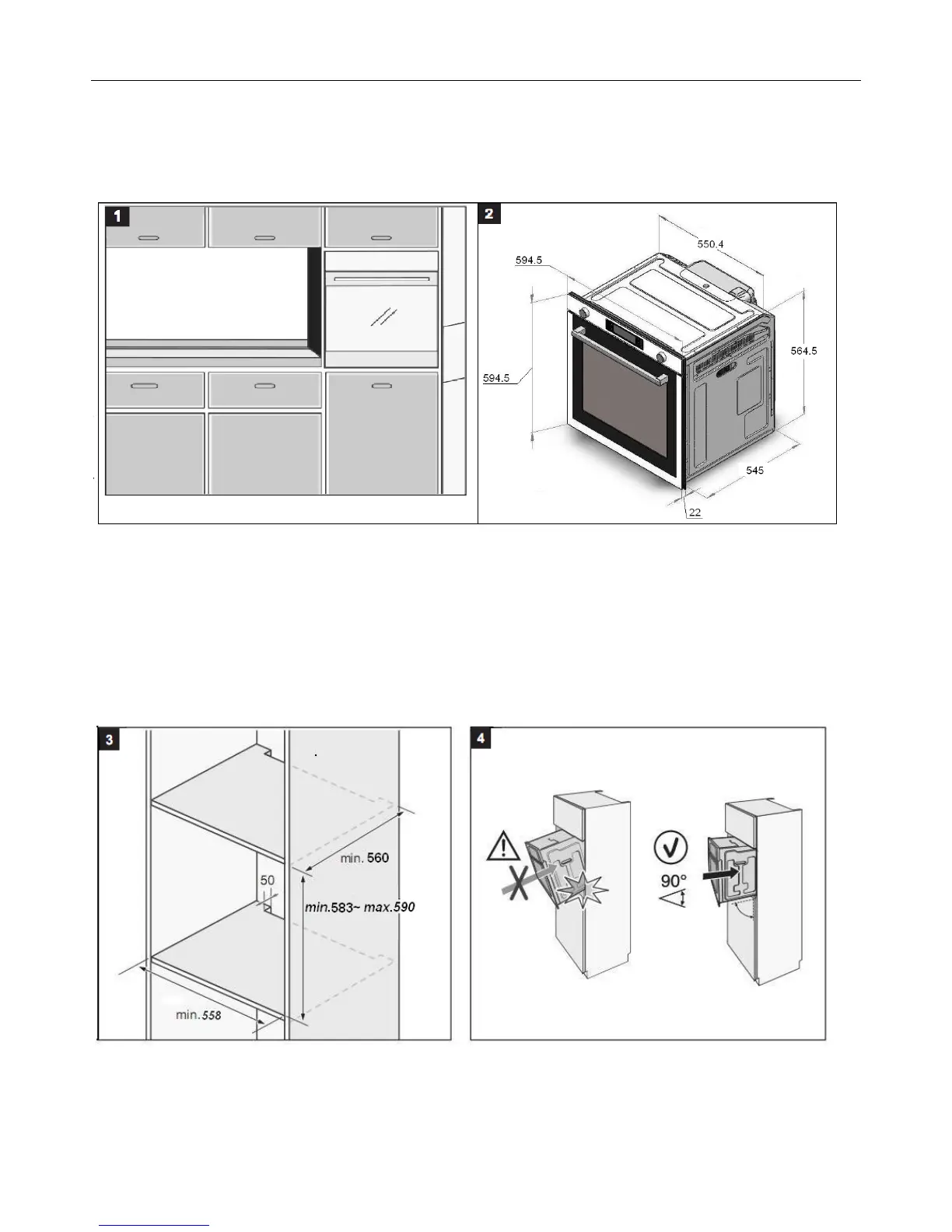 1

2

550.4

594.5

564.5

594.5

545

22

3

min. 560

50

min.583~ max.590

min. 558

4

90°