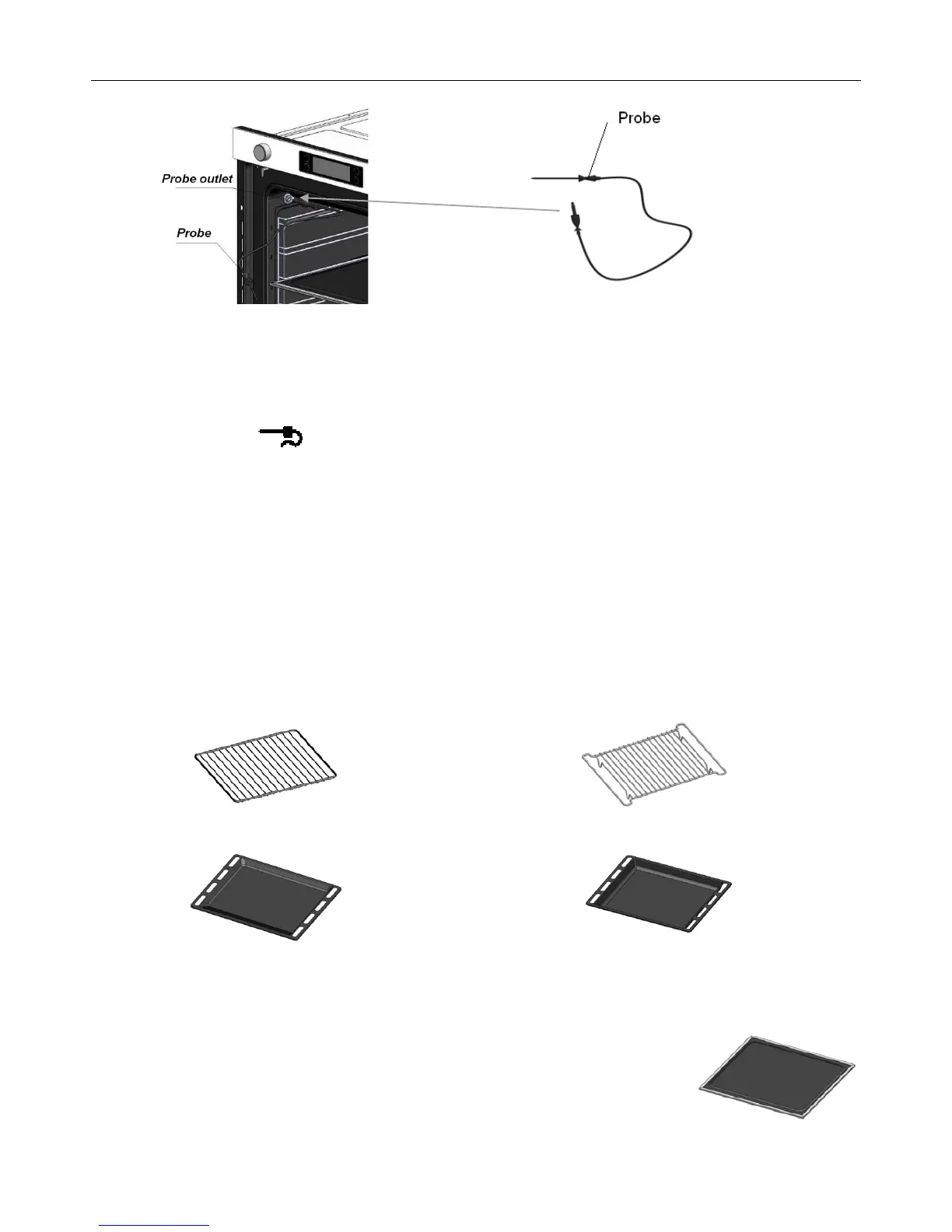 Probe outlet

Probe

Probe