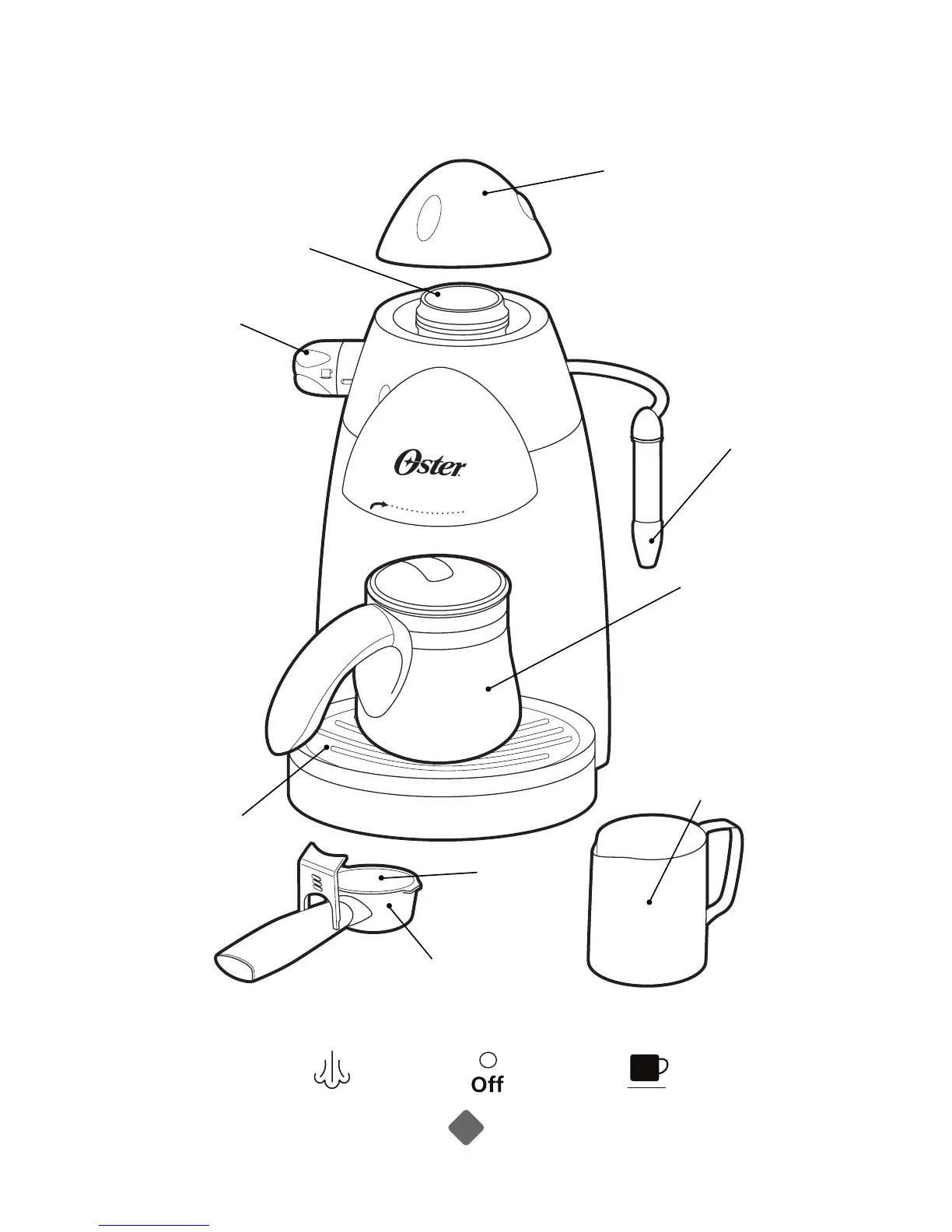 Oster

Off