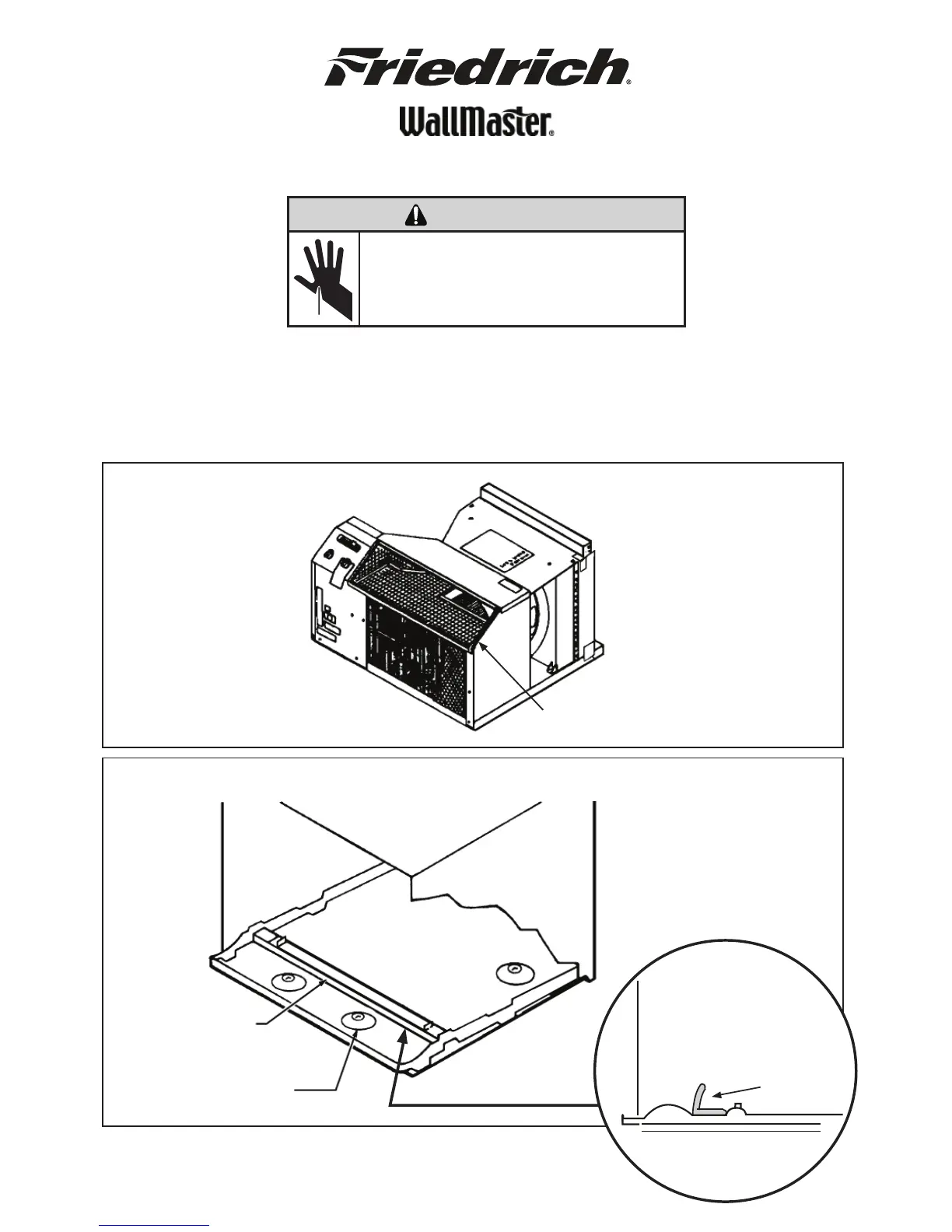 Friedrich®

WallMaster®