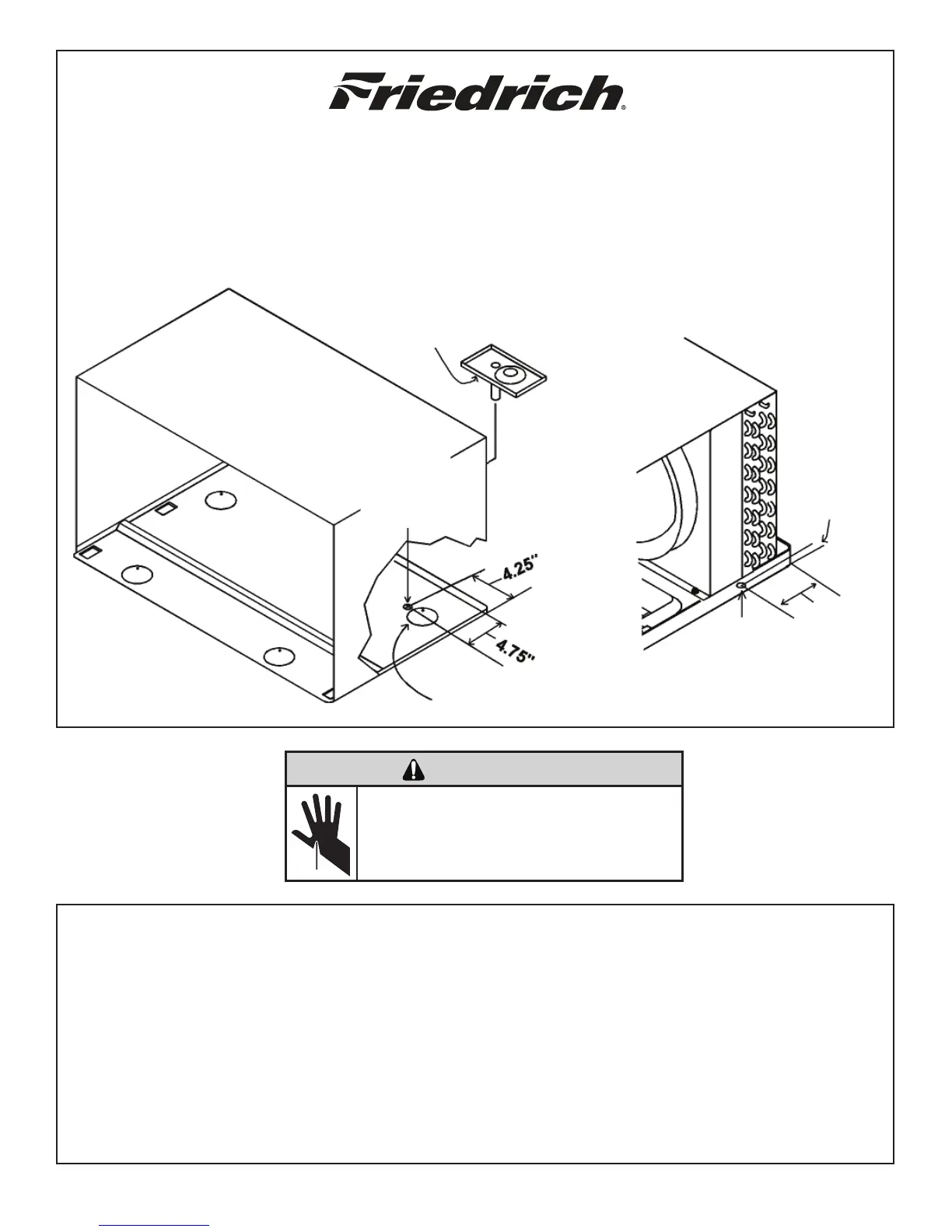 Friedrich®

4.25"

4.75"