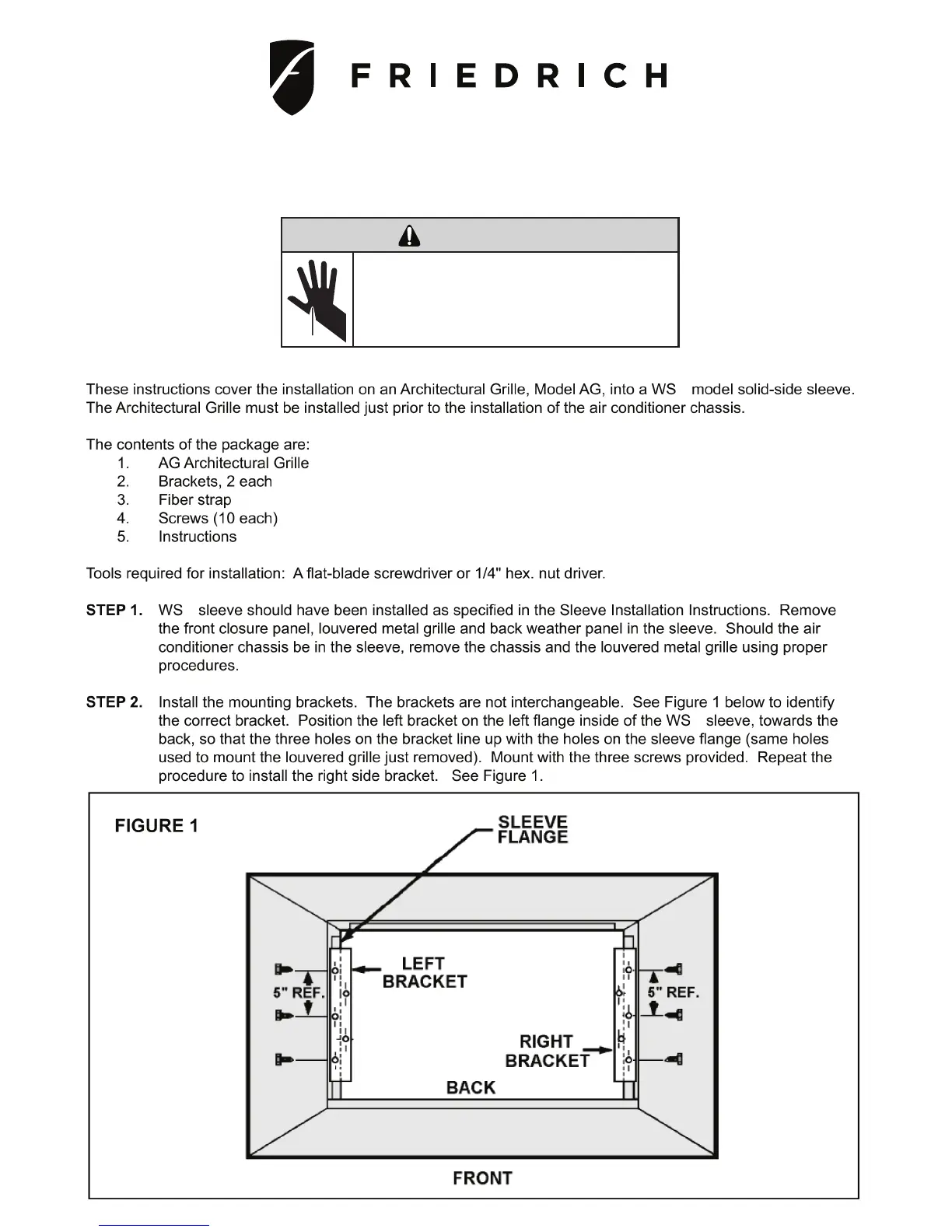 FRIEDRICH

These instructions cover the installation on an Architectural Grille, Model AG, into a WS model solid-side sleeve. The Architectural Grille must be installed just prior to the installation of the air conditioner chassis.

The contents of the package are:
1. AG Architectural Grille
2. Brackets, 2 each
3. Fiber strap
4. Screws (10 each)
5. Instructions

Tools required for installation: A flat-blade screwdriver or 1/4" hex. nut driver.

STEP 1. WS sleeve should have been installed as specified in the Sleeve Installation Instructions. Remove the front closure panel, louvered metal grille and back weather panel in the sleeve. Should the air conditioner chassis be in the sleeve, remove the chassis and the louvered metal grille using proper procedures.

STEP 2. Install the mounting brackets. The brackets are not interchangeable. See Figure 1 below to identify the correct bracket. Position the left bracket on the left flange inside of the WS sleeve, towards the back, so that the three holes on the bracket line up with the holes on the sleeve flange (same holes used to mount the louvered grille just removed). Mount with the three screws provided. Repeat the procedure to install the right side bracket. See Figure 1.

FIGURE 1

SLEEVE FLANGE

LEFT BRACKET

5" REF.

5" REF.

RIGHT BRACKET

BACK

FRONT