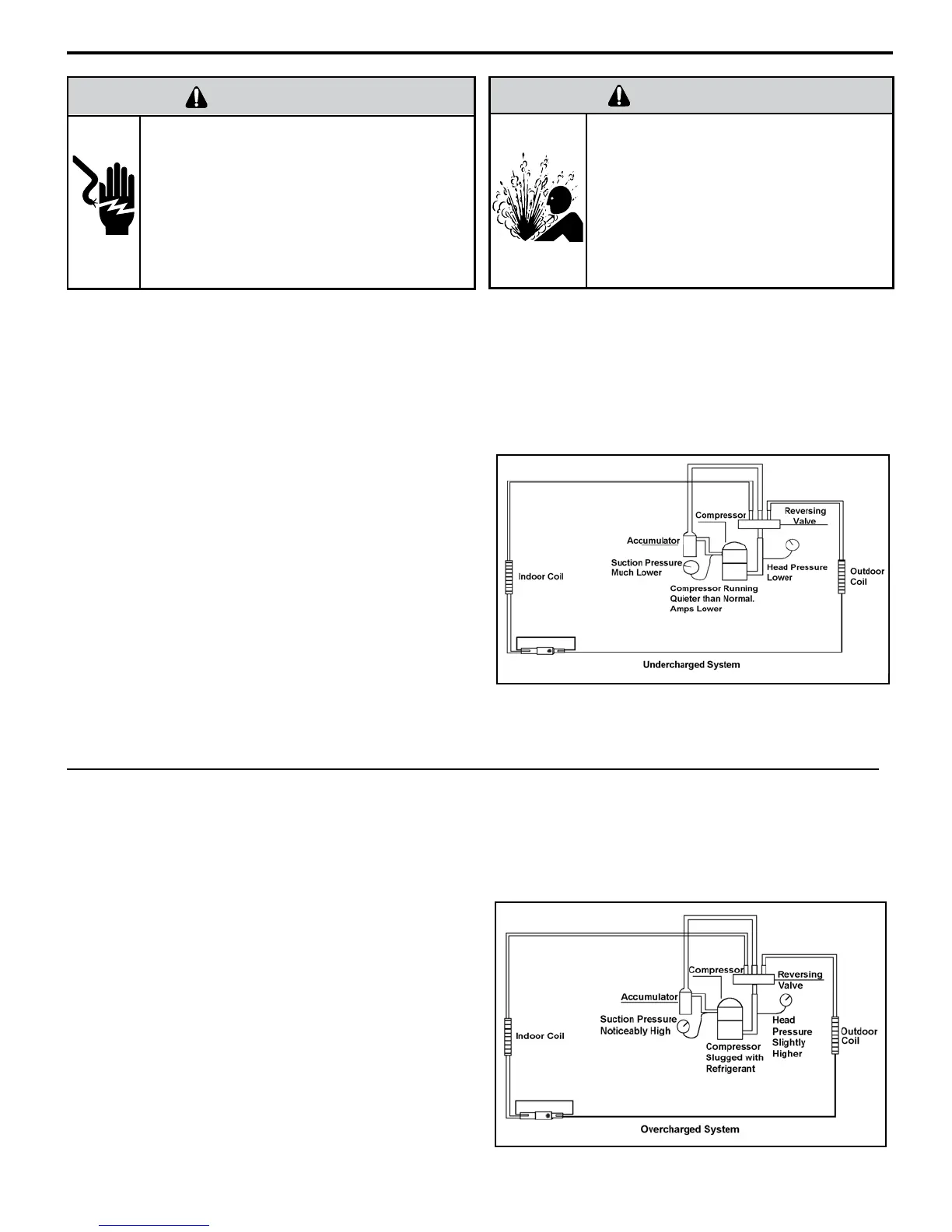 Compressor
Reversing Valve
Accumulator
Suction Pressure Much Lower
Head Pressure Lower
Indoor Coil
Outdoor Coil
Compressor Running Quieter than Normal. Amps Lower
Undercharged System

Compressor
Reversing Valve
Accumulator
Suction Pressure Noticeably High
Head Pressure Slightly Higher
Indoor Coil
Outdoor Coil
Compressor Slugged with Refrigerant
Overcharged System