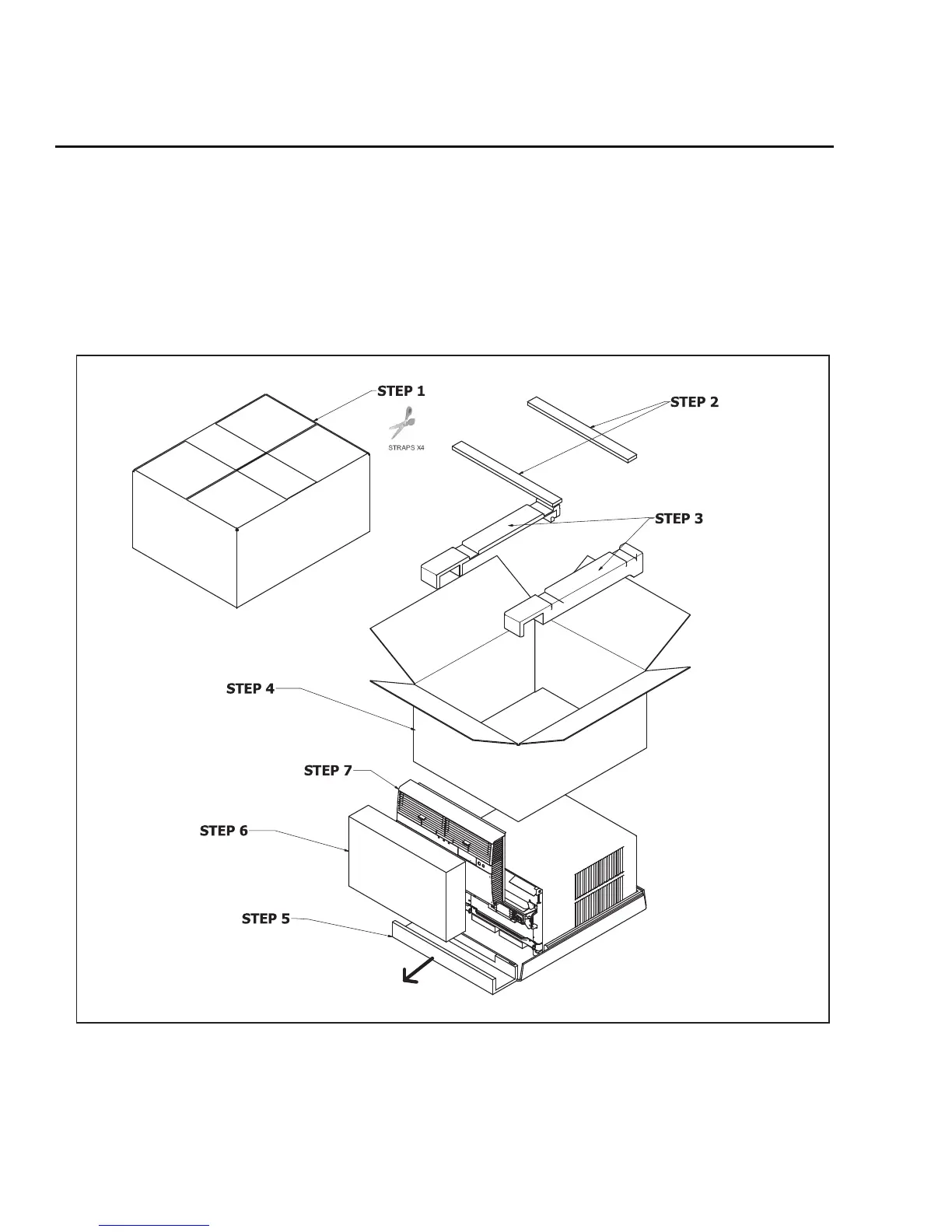 STEP 1

STRAPS X4

STEP 2

STEP 3

STEP 4

STEP 7

STEP 6

STEP 5