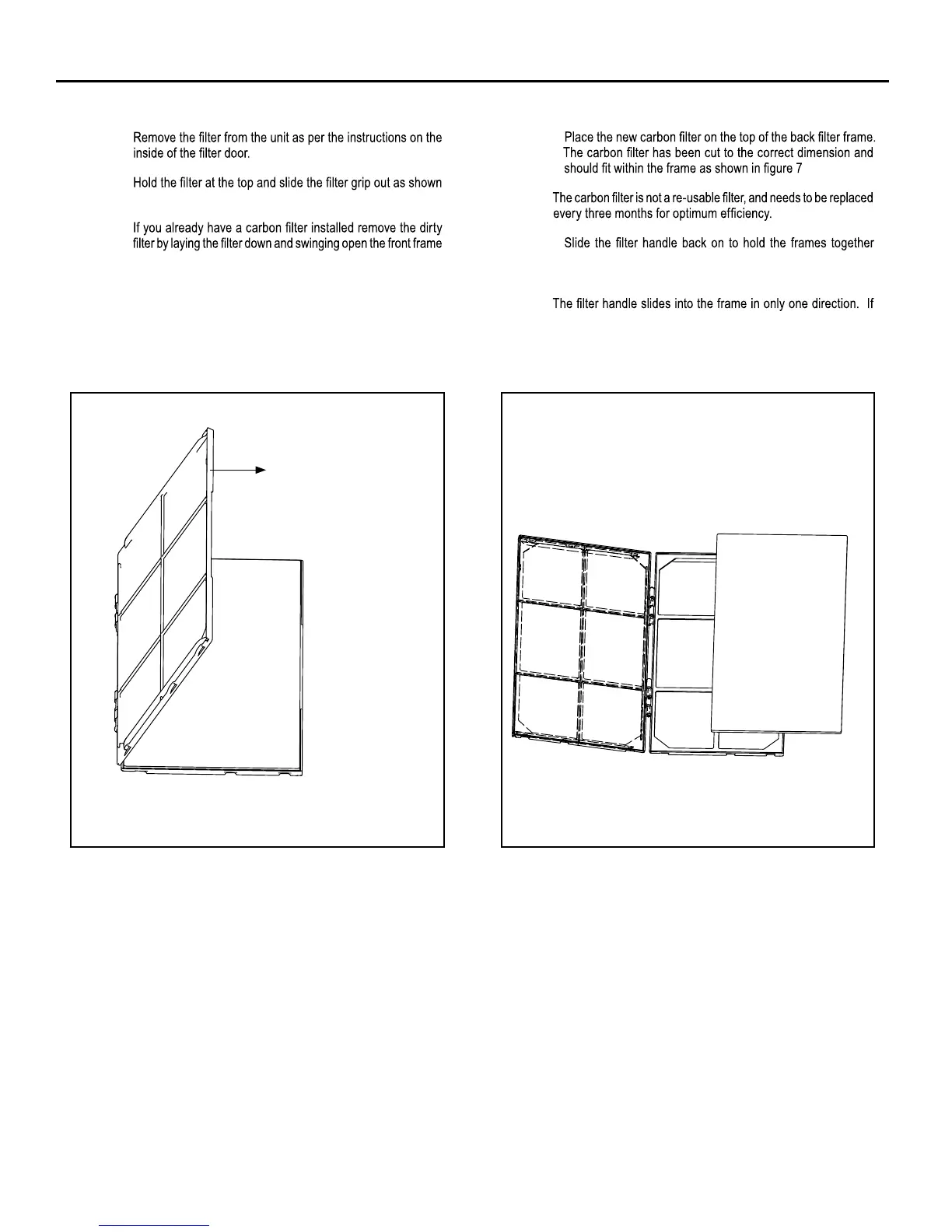 Remove the filter from the unit as per the instructions on the inside of the filter door.

Hold the filter at the top and slide the filter grip out as shown

If you already have a carbon filter installed remove the dirty filter by laying the filter down and swinging open the front frame

Place the new carbon filter on the top of the back filter frame. The carbon filter has been cut to the correct dimension and should fit within the frame as shown in figure 7

The carbon filter is not a re-usable filter, and needs to be replaced every three months for optimum efficiency.

Slide the filter handle back on to hold the frames together

The filter handle slides into the frame in only one direction. If