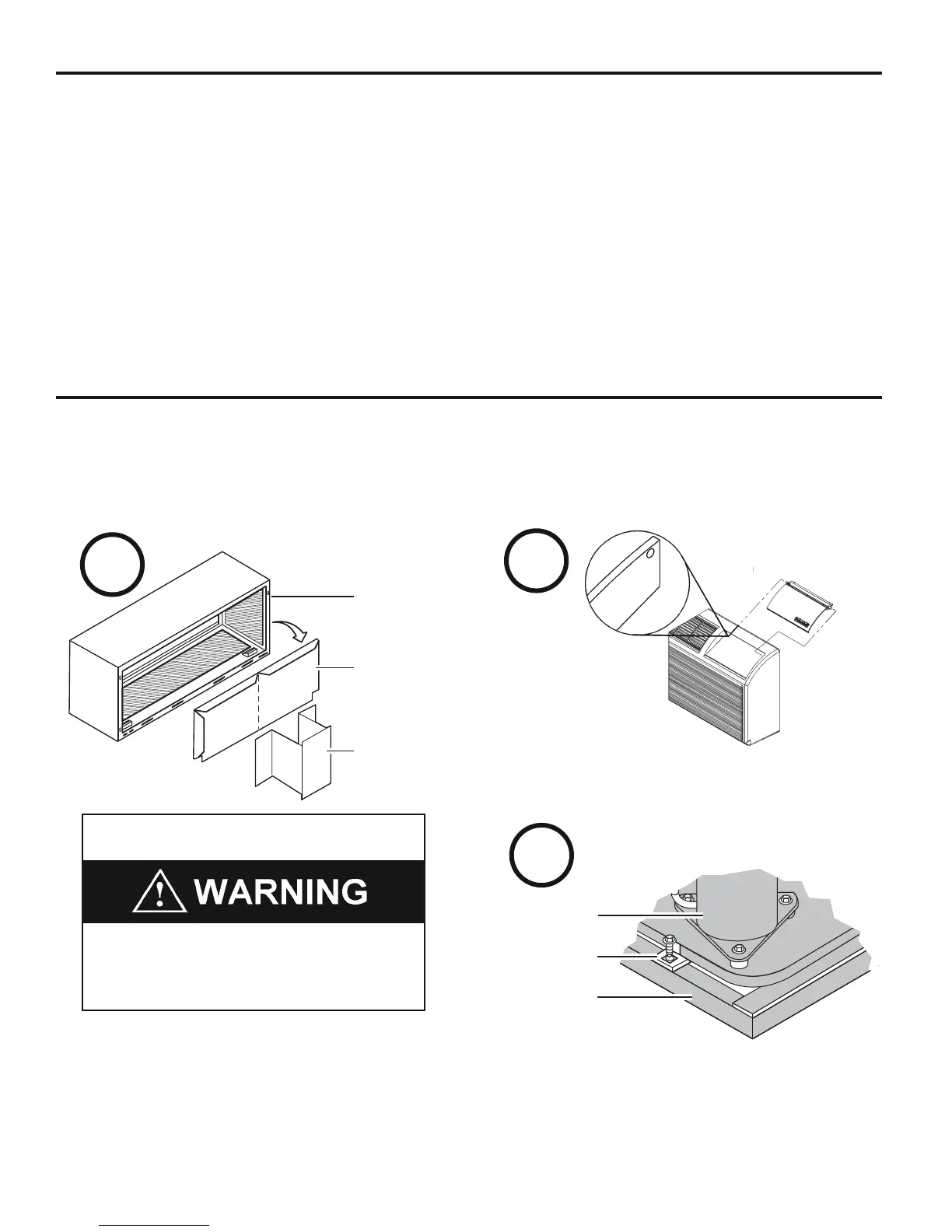 WARNING