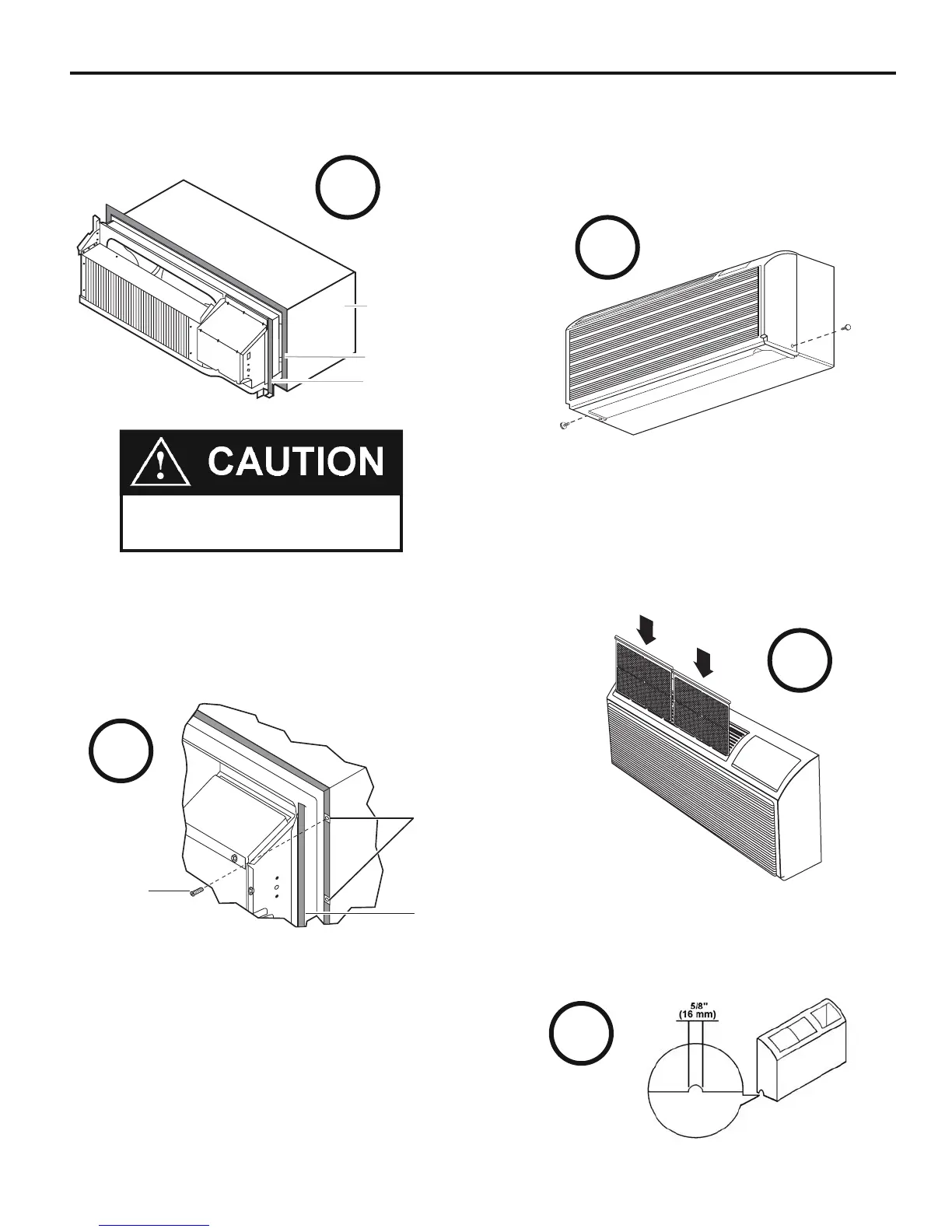 CAUTION

5/8"
(16 mm)