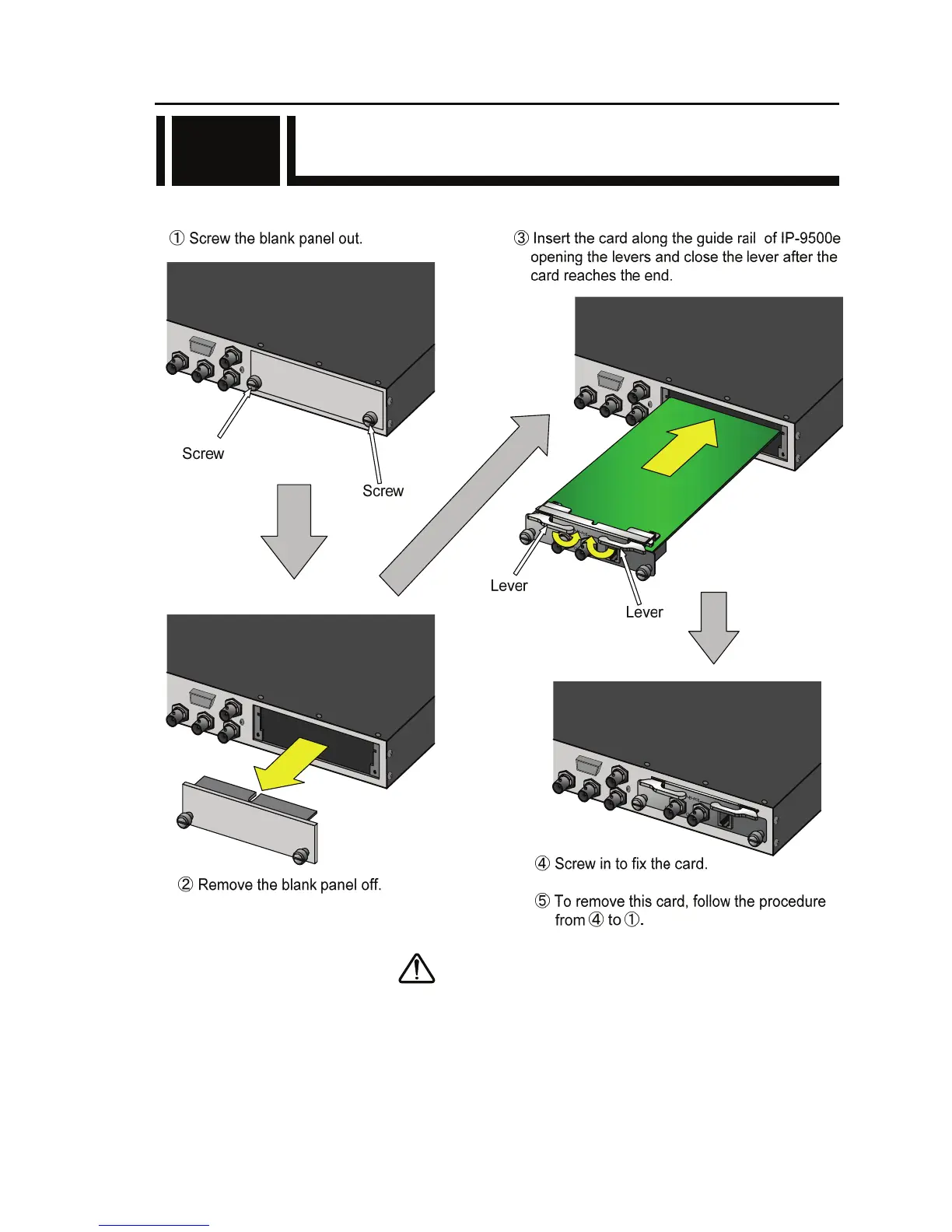 ① Screw the blank panel out.

Screw

Screw

② Remove the blank panel off.

③ Insert the card along the guide rail of IP-9500e opening the levers and close the lever after the card reaches the end.

Lever

Lever

④ Screw in to fix the card.

⑤ To remove this card, follow the procedure from ④ to ①.