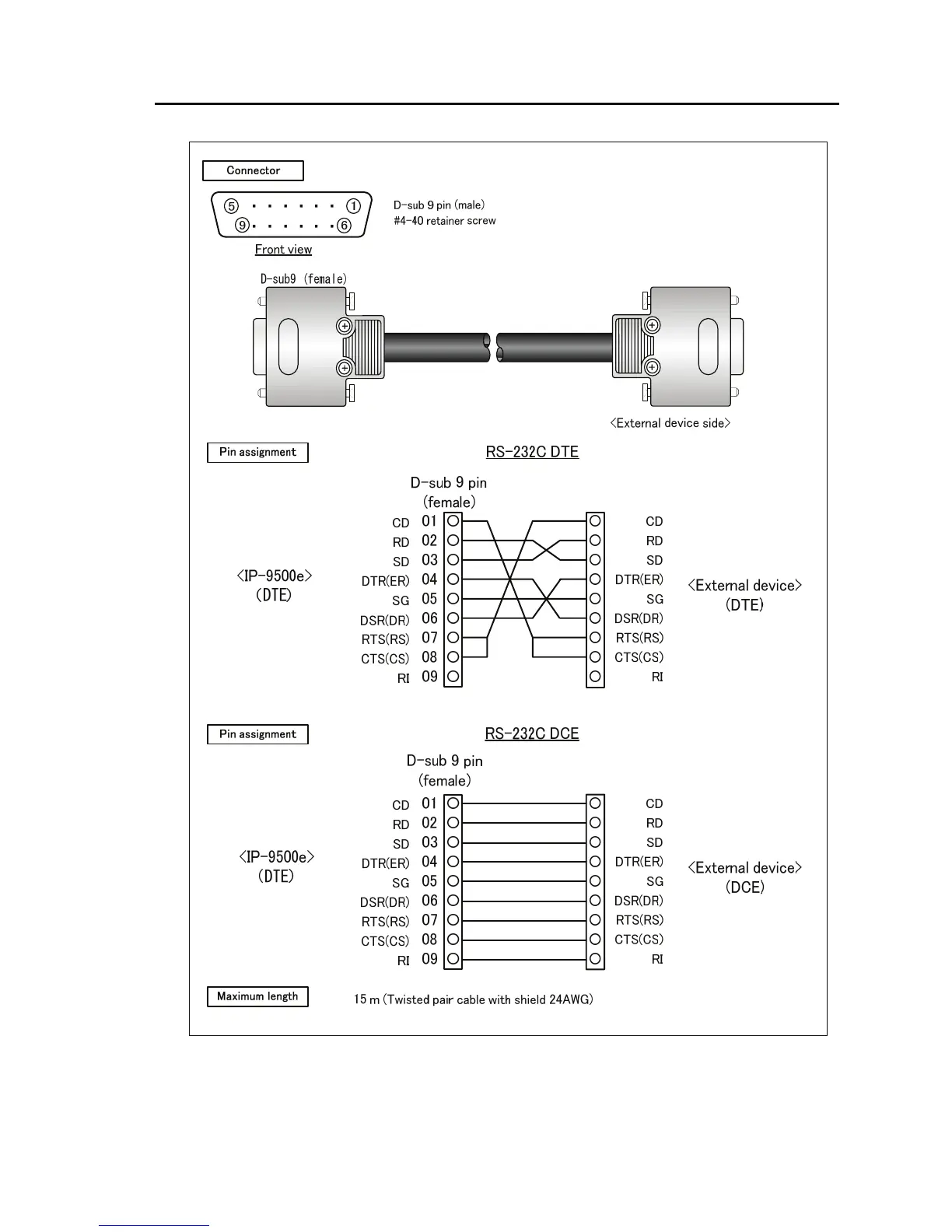 Connector

⑤ ①
⑨ ⑥

D-sub 9 pin (male)
#4-40 retainer screw

Front view

D-sub9 (female)

<External device side>

Pin assignment

RS-232C DTE

D-sub 9 pin
(female)

<IP-9500e>
(DTE)

CD 01
RD 02
SD 03
DTR(ER) 04
SG 05
DSR(DR) 06
RTS(RS) 07
CTS(CS) 08
RI 09

CD
RD
SD
DTR(ER)
SG
DSR(DR)
RTS(RS)
CTS(CS)
RI

<External device>
(DTE)

Pin assignment

RS-232C DCE

D-sub 9 pin
(female)

<IP-9500e>
(DTE)

CD 01
RD 02
SD 03
DTR(ER) 04
SG 05
DSR(DR) 06
RTS(RS) 07
CTS(CS) 08
RI 09

CD
RD
SD
DTR(ER)
SG
DSR(DR)
RTS(RS)
CTS(CS)
RI

<External device>
(DCE)

Maximum length

15 m (Twisted pair cable with shield 24AWG)