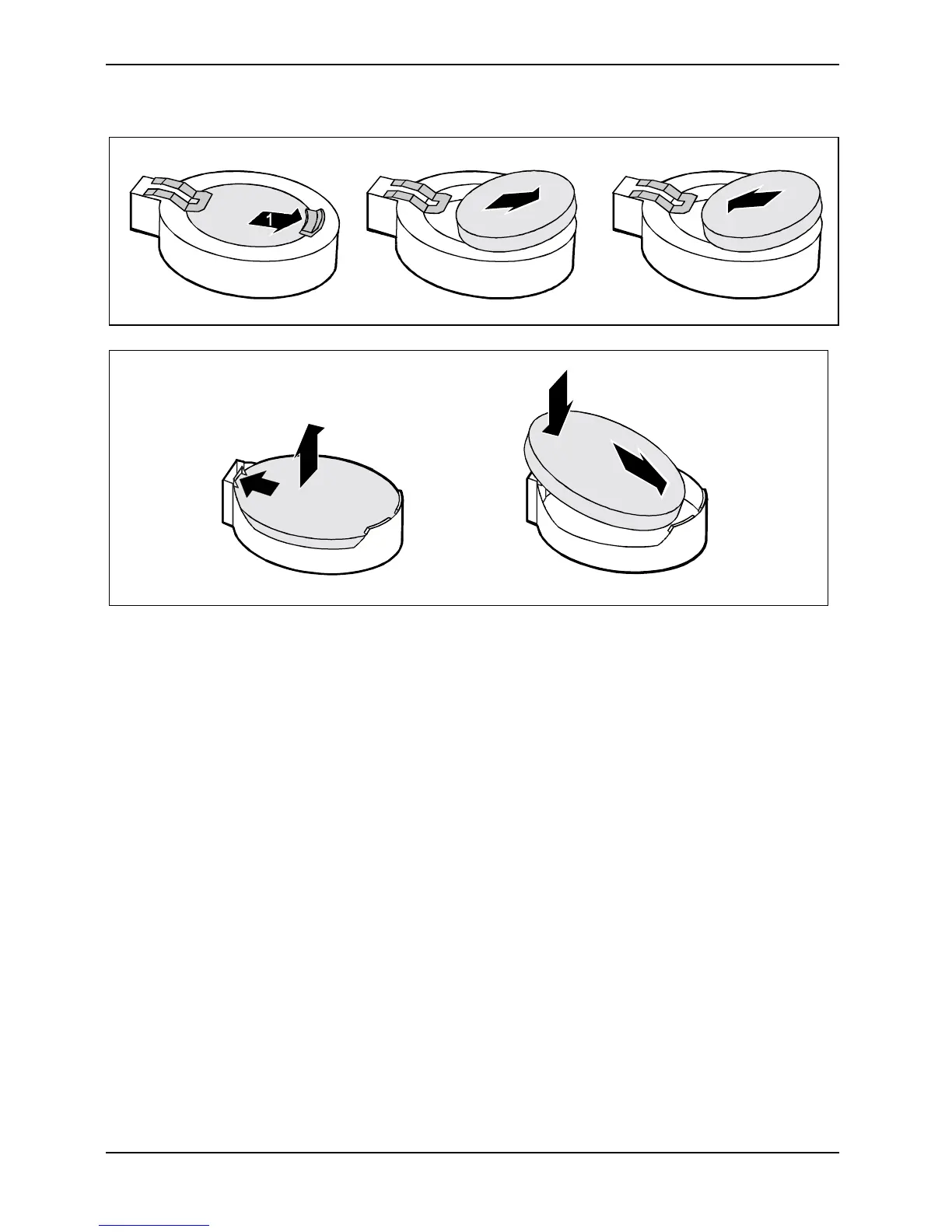 1