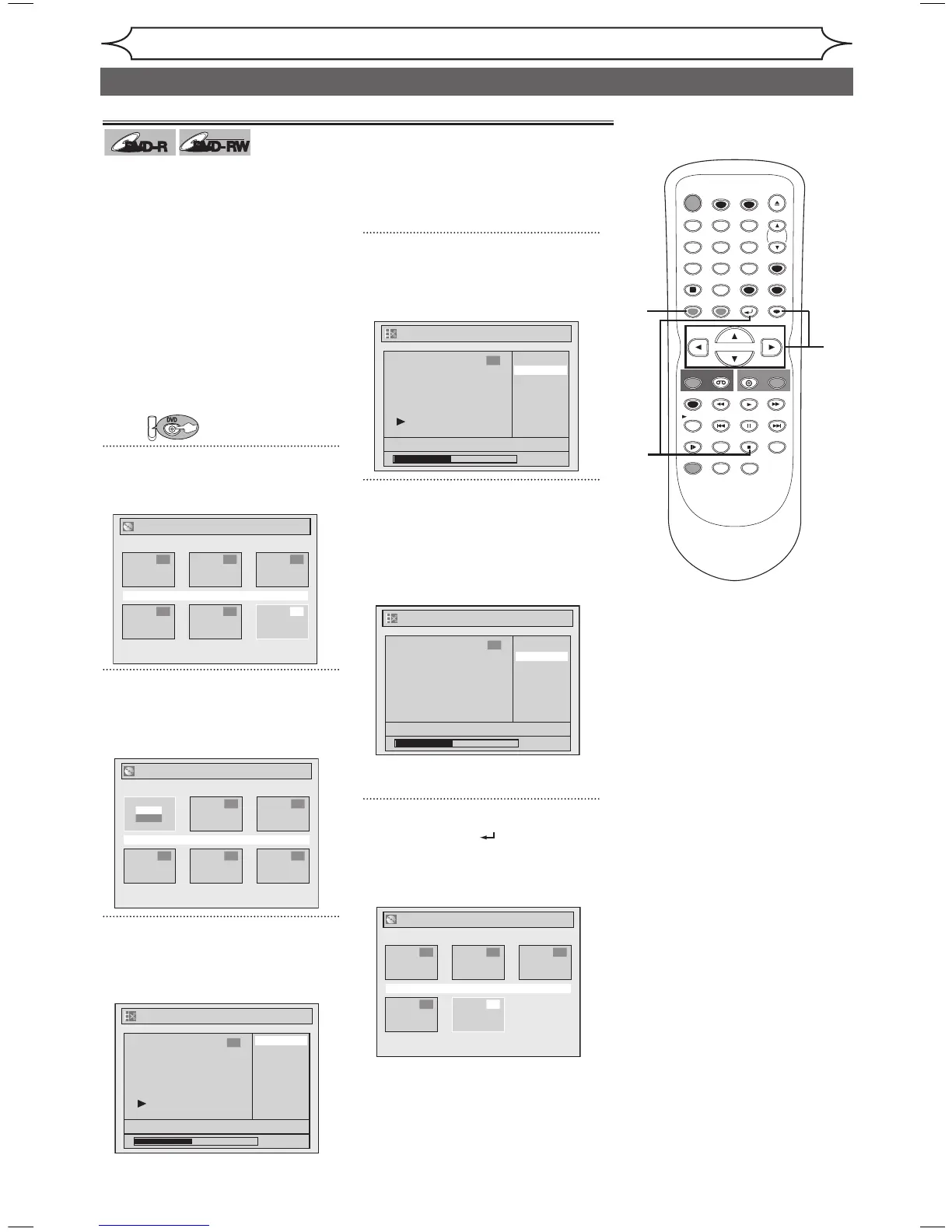 DVD-R DVD-RW

DVD