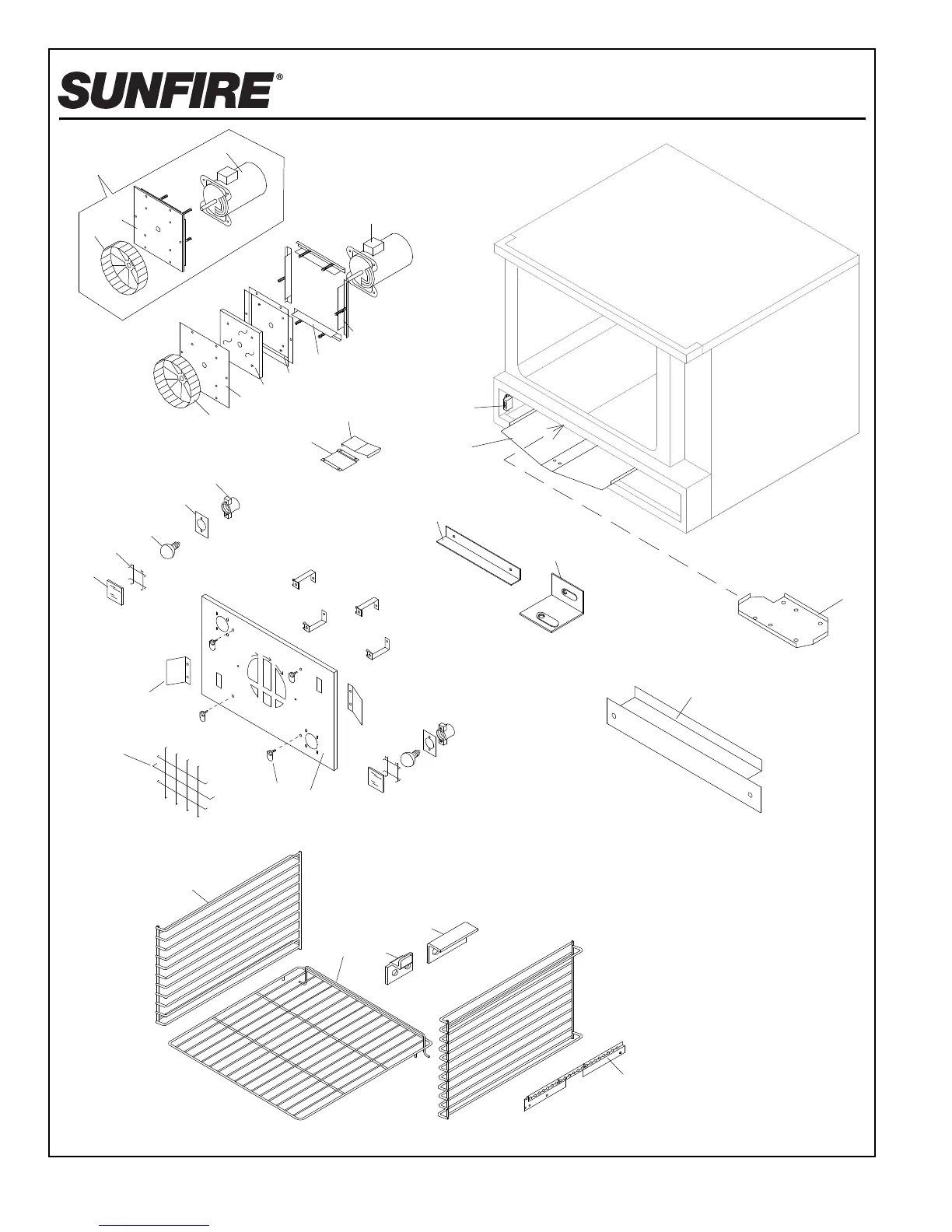 SUNFIRE®