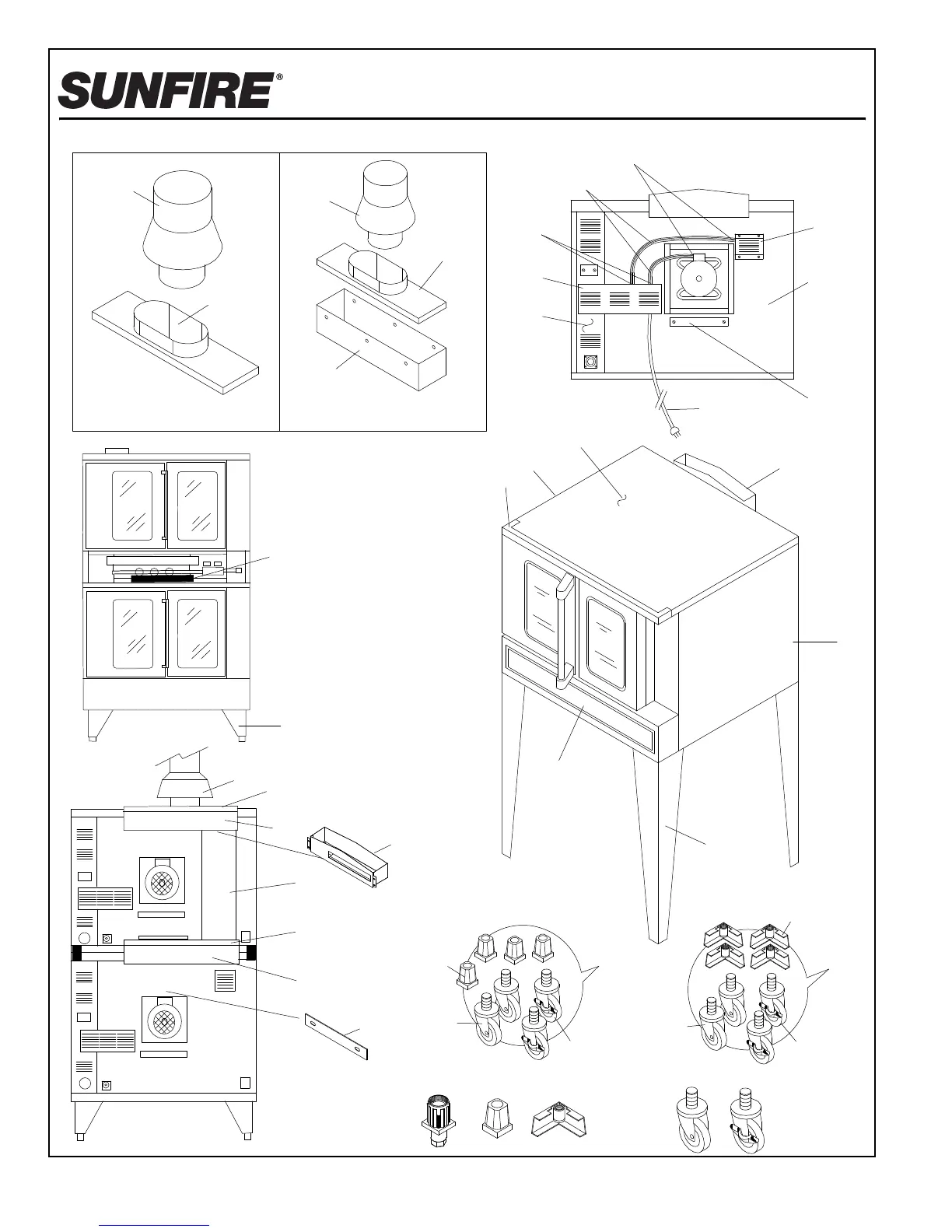 SUNFIRE®