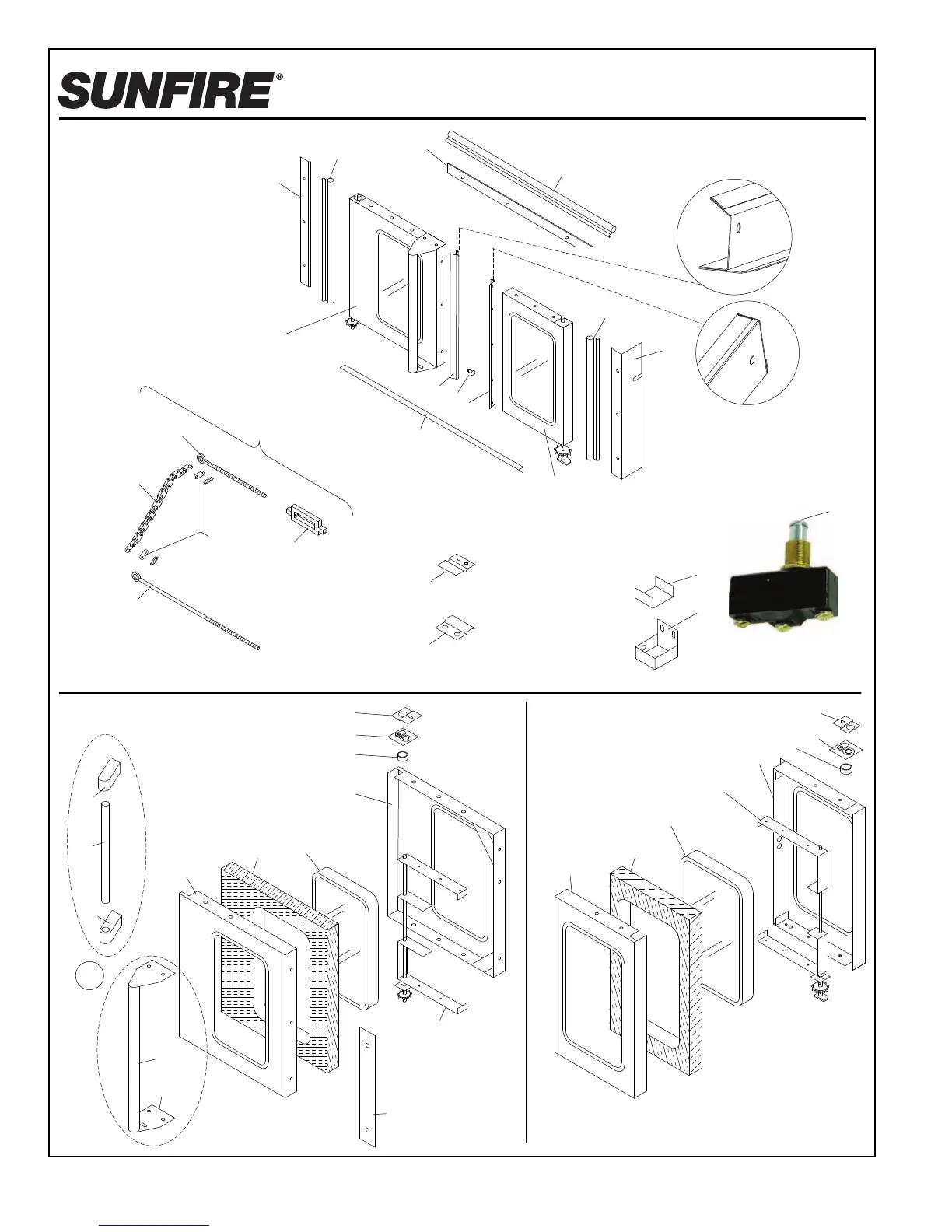 SUNFIRE®