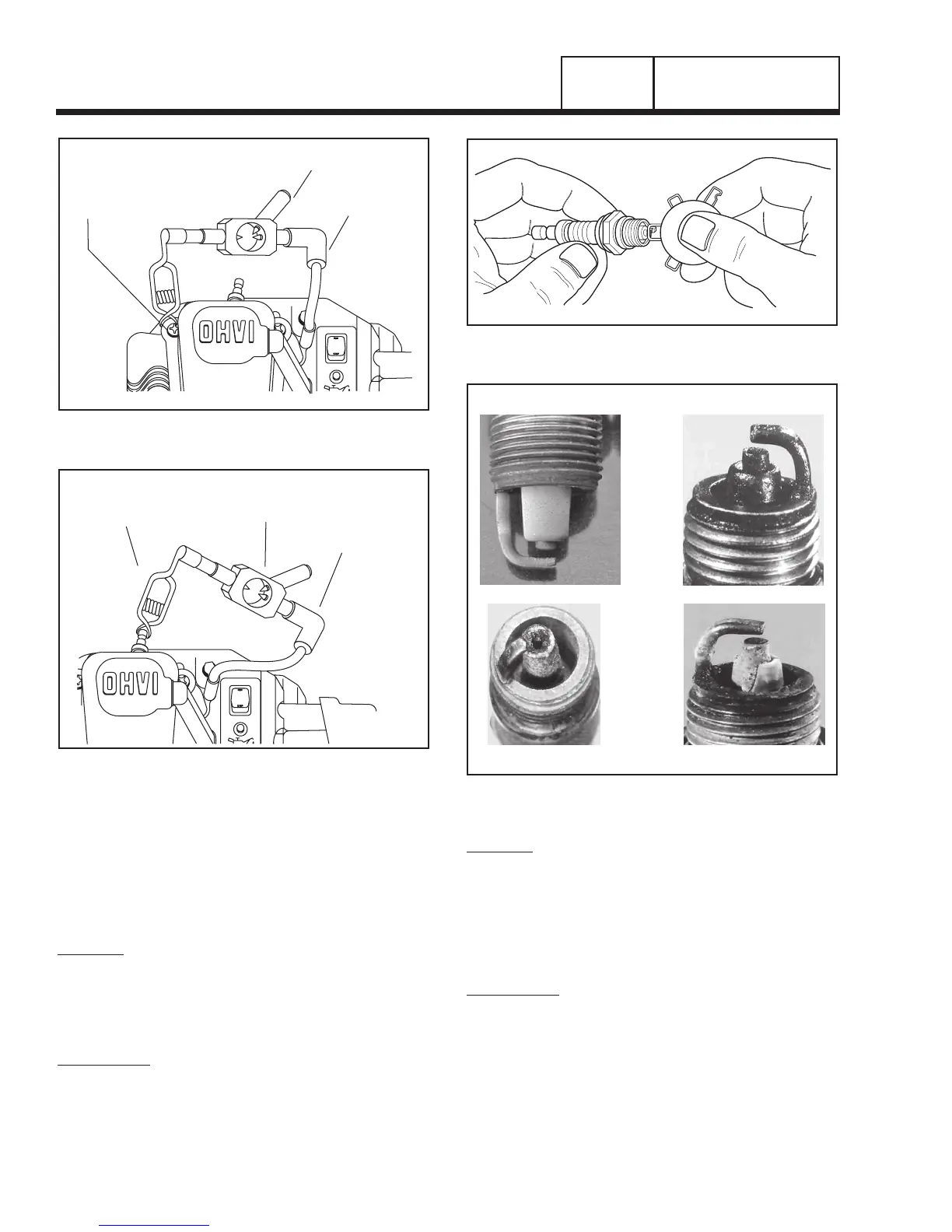 OHVI

OHVI