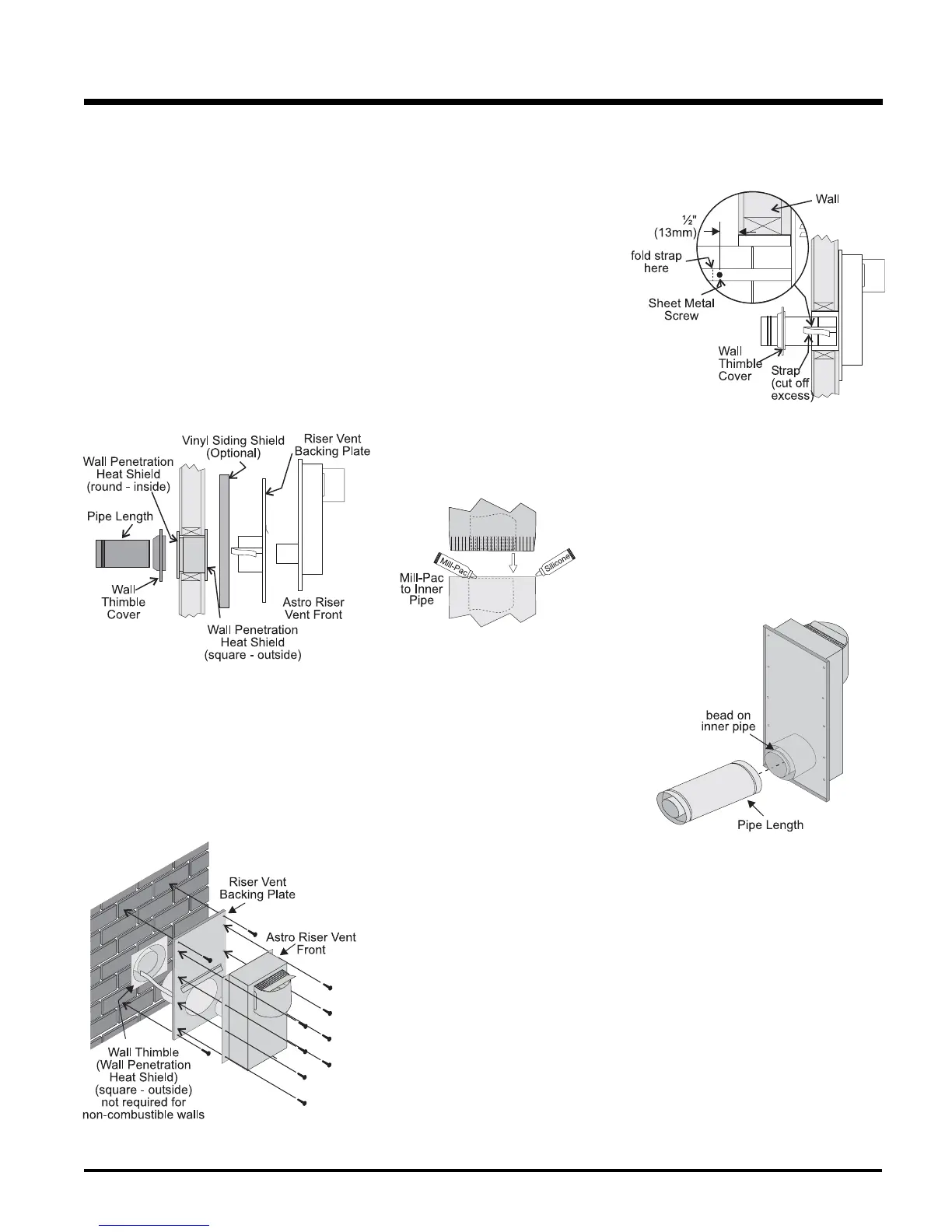 Wall

½"
(13mm)

fold strap here

Sheet Metal Screw

Wall Thimble Cover

Strap (cut off excess)

Vinyl Siding Shield (Optional)

Riser Vent Backing Plate

Wall Penetration Heat Shield (round - inside)

Pipe Length

Wall Thimble Cover

Astro Riser Vent Front

Wall Penetration Heat Shield (square - outside)

Mill-Pac

Silicone

Mill-Pac to Inner Pipe

bead on inner pipe

Pipe Length

Riser Vent Backing Plate

Astro Riser Vent Front

Wall Thimble (Wall Penetration Heat Shield) (square - outside) not required for non-combustible walls