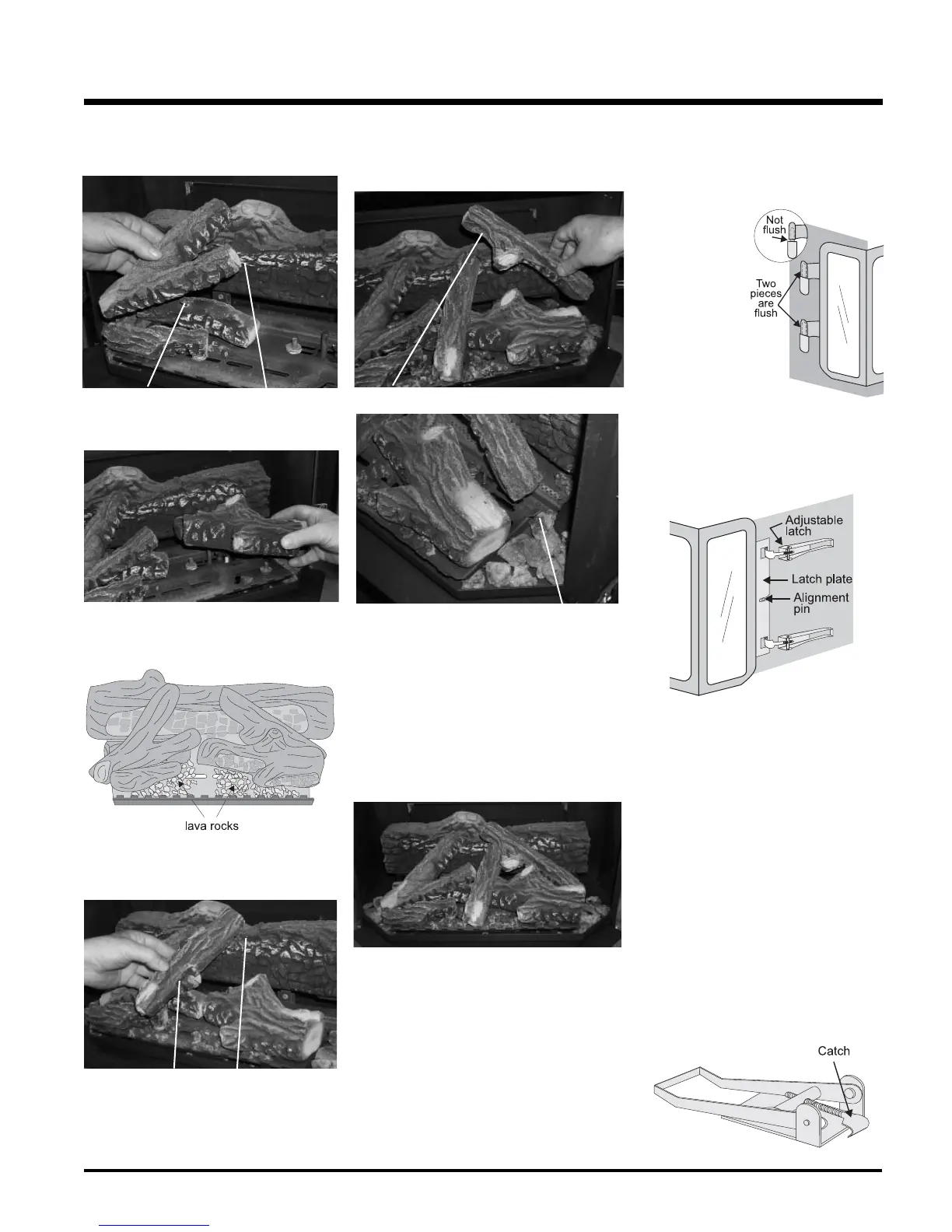 Not flush

Two pieces are flush

Adjustable latch

Latch plate

Alignment pin

lava rocks

Catch