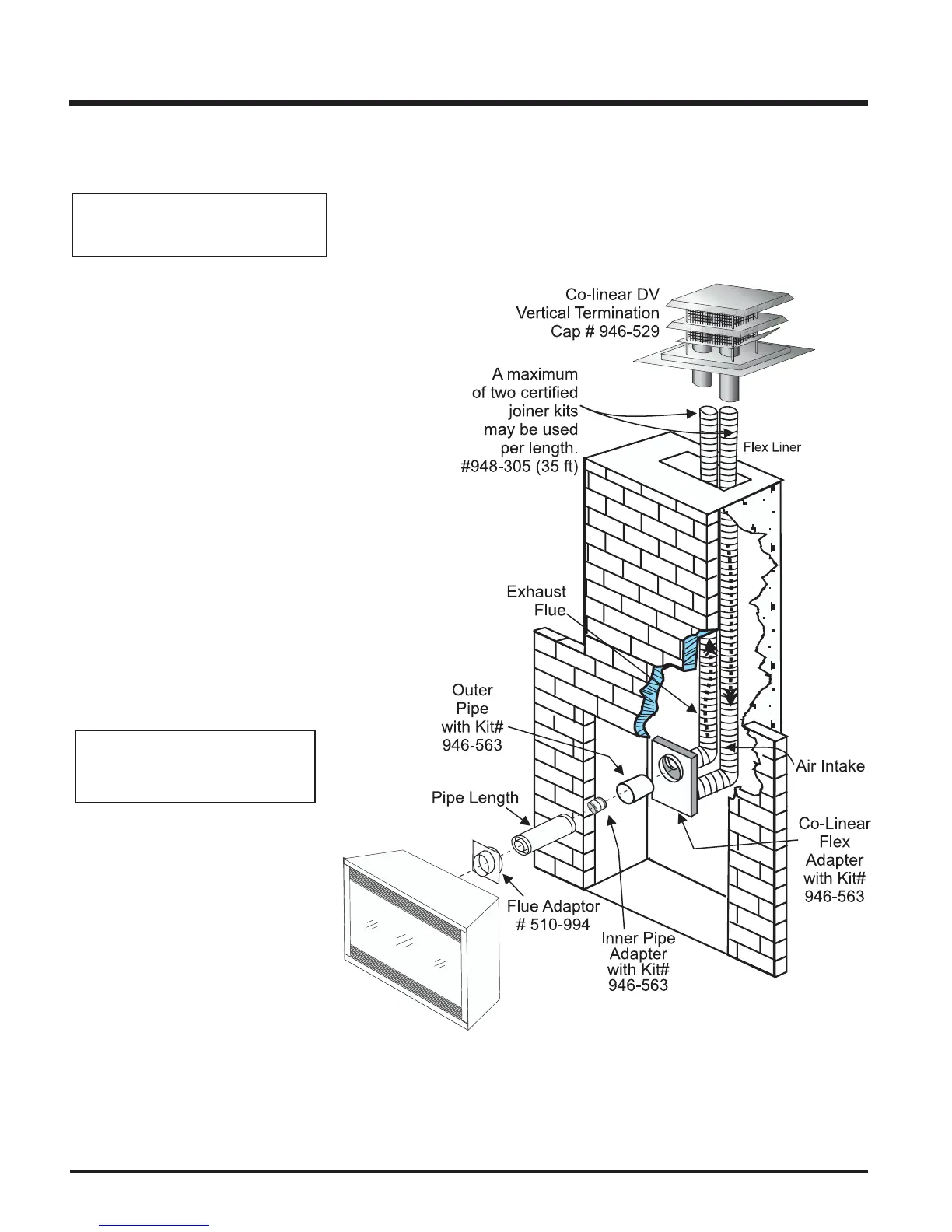 Co-linear DV Vertical Termination Cap # 946-529

A maximum of two certified joiner kits may be used per length. #948-305 (35 ft)

Flex Liner

Exhaust Flue

Outer Pipe with Kit# 946-563

Air Intake

Pipe Length

Co-Linear Flex Adapter with Kit# 946-563

Flue Adaptor # 510-994

Inner Pipe Adapter with Kit# 946-563