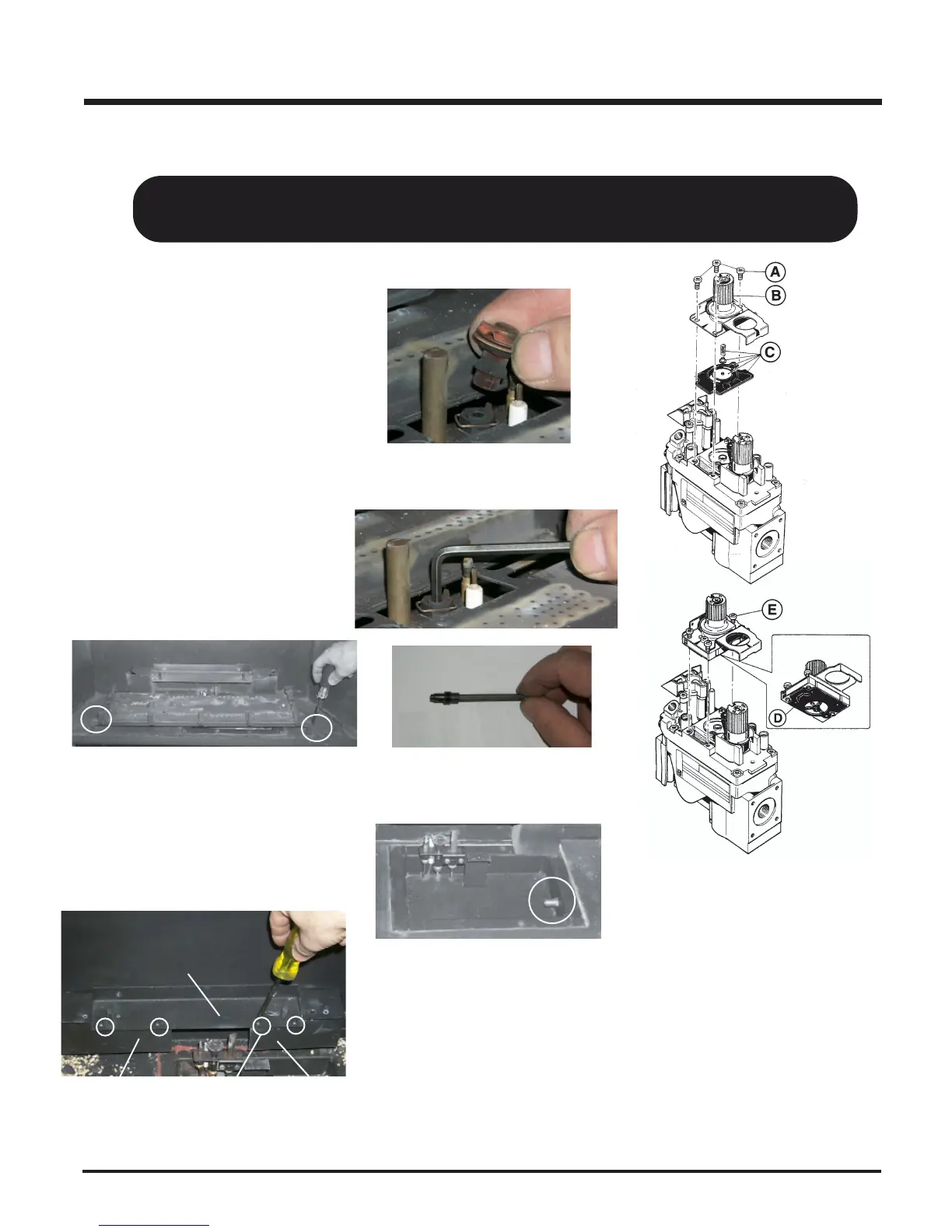 A

B

C

E

D