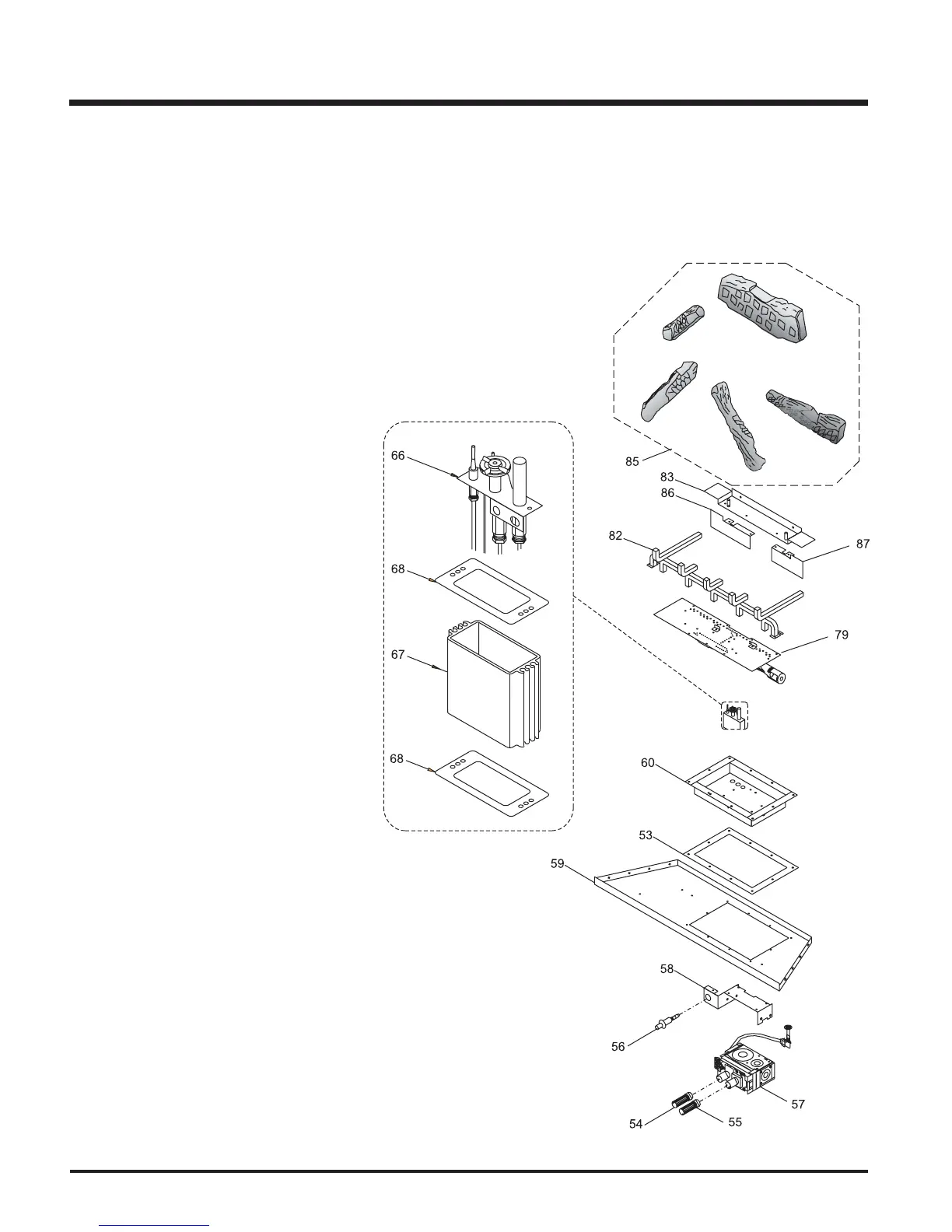 66
68
67
68
85
83
86
82
87
79
60
53
59
58
56
57
54
55