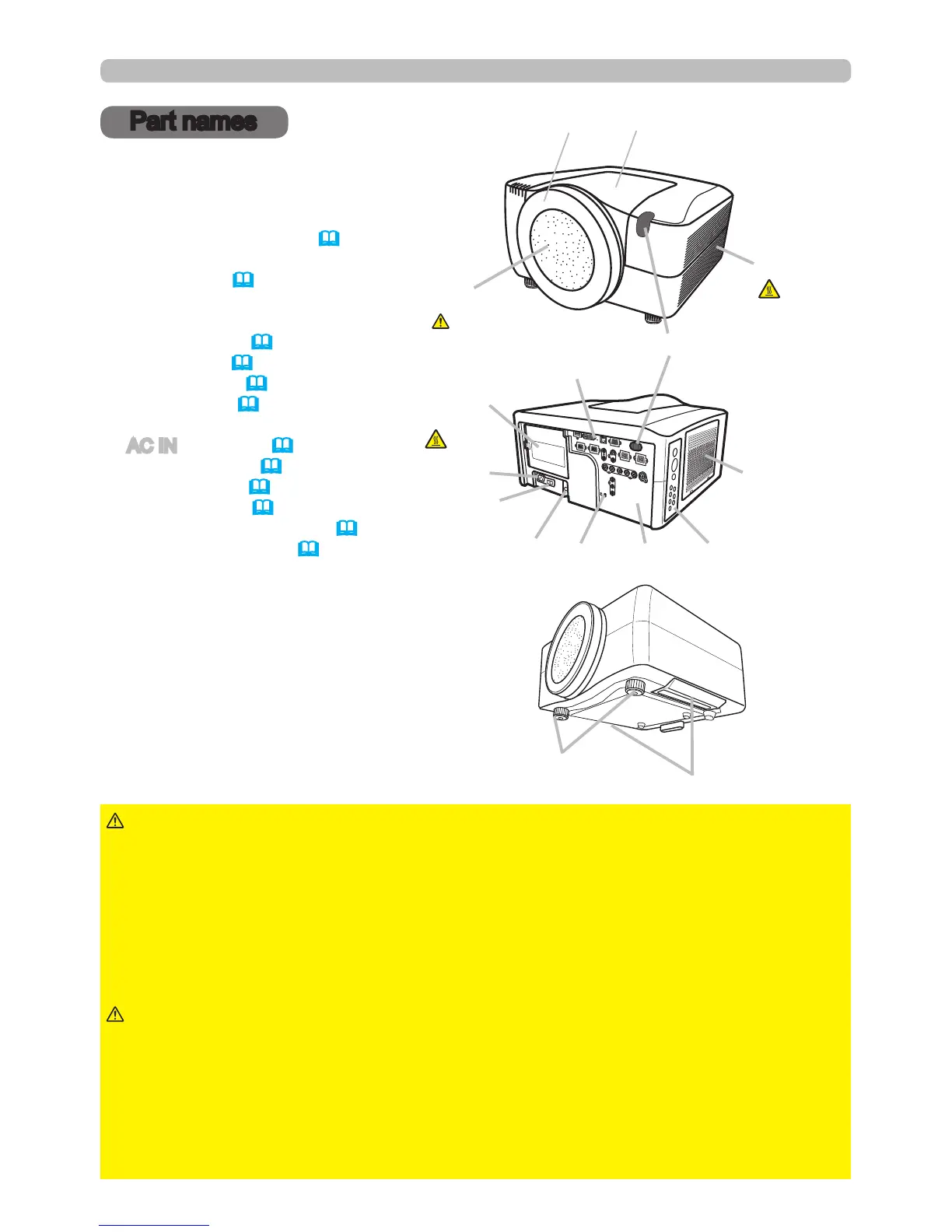 Part names

AC IN