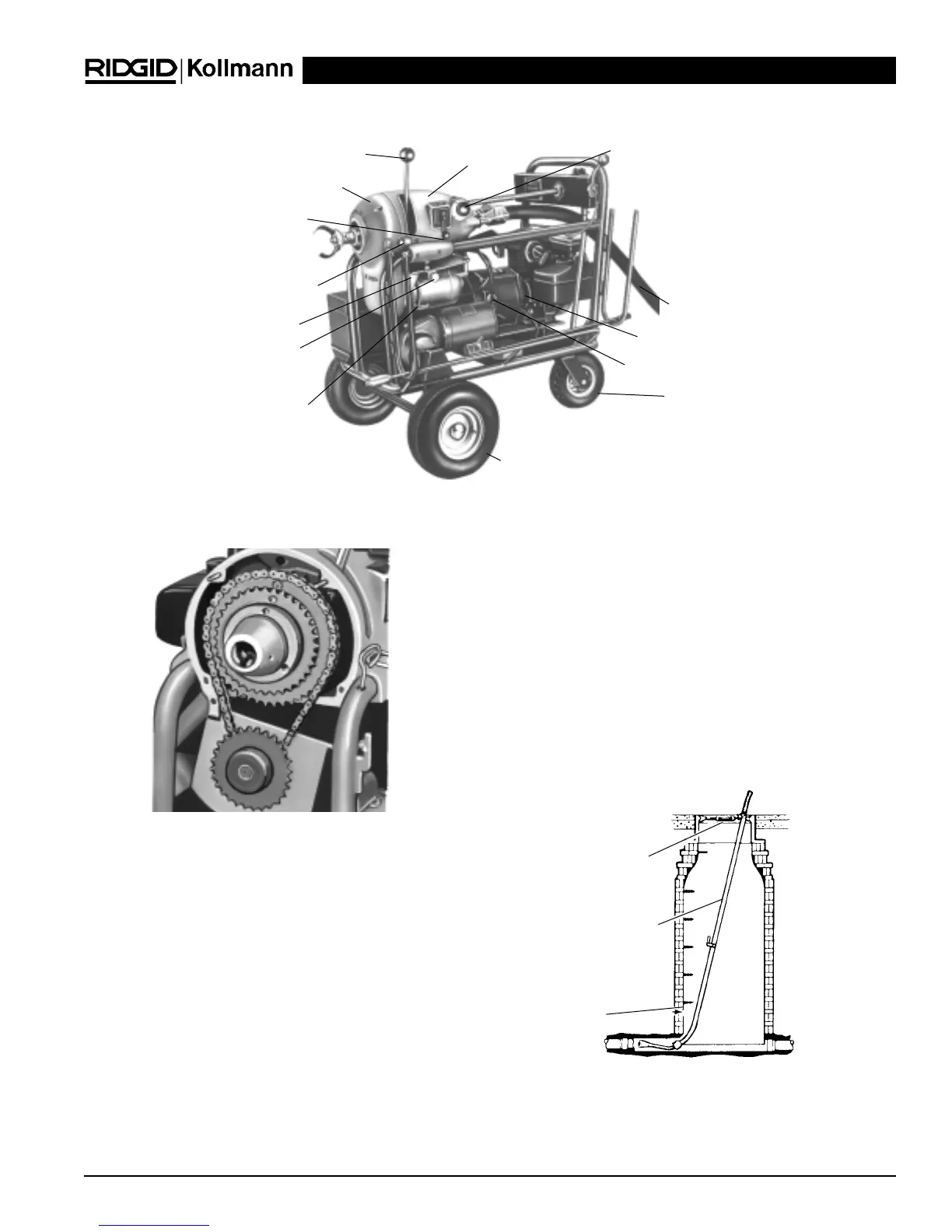 RIDGID | Kollmann