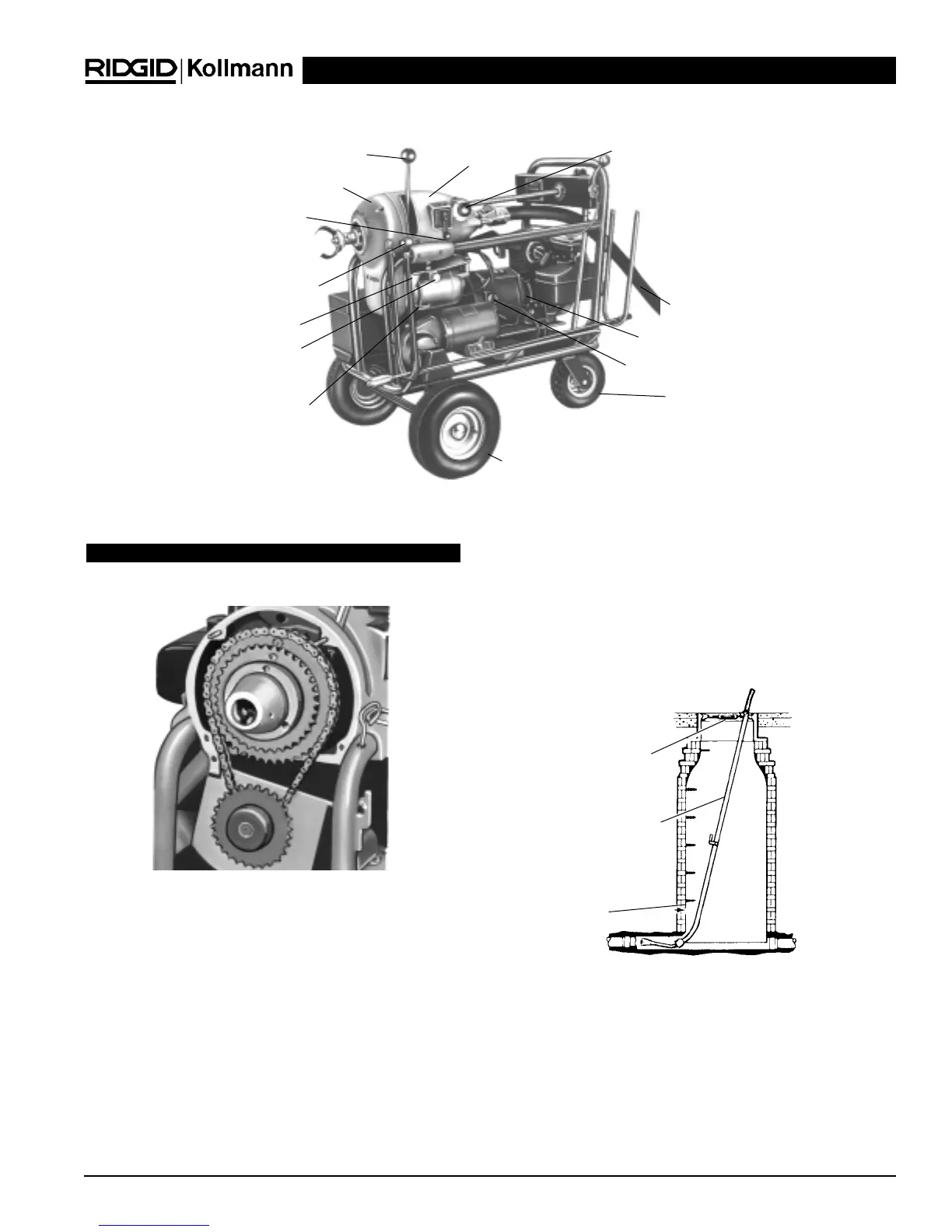 RIDGID | Kollmann