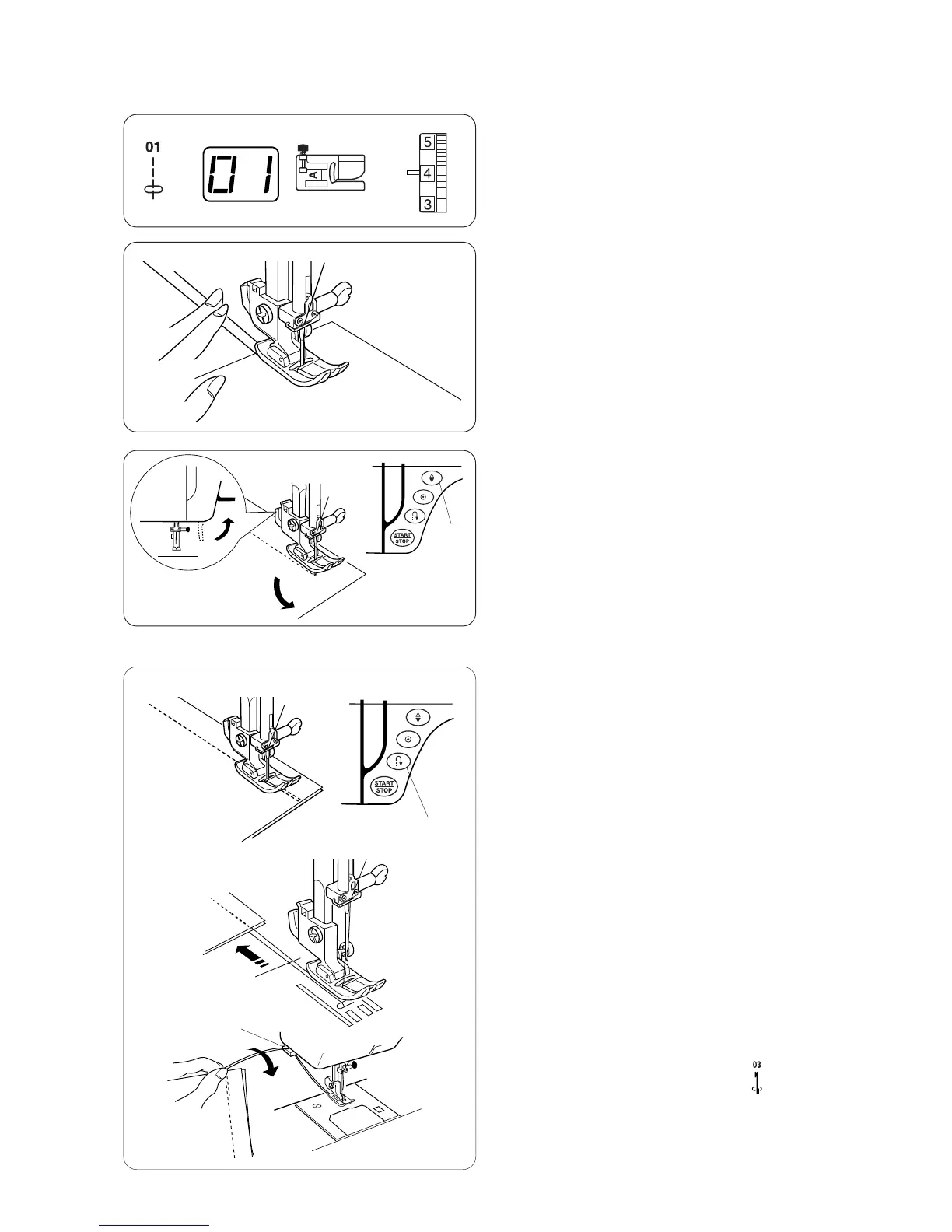 01

01

A

5
4
3

START
STOP

START
STOP

03