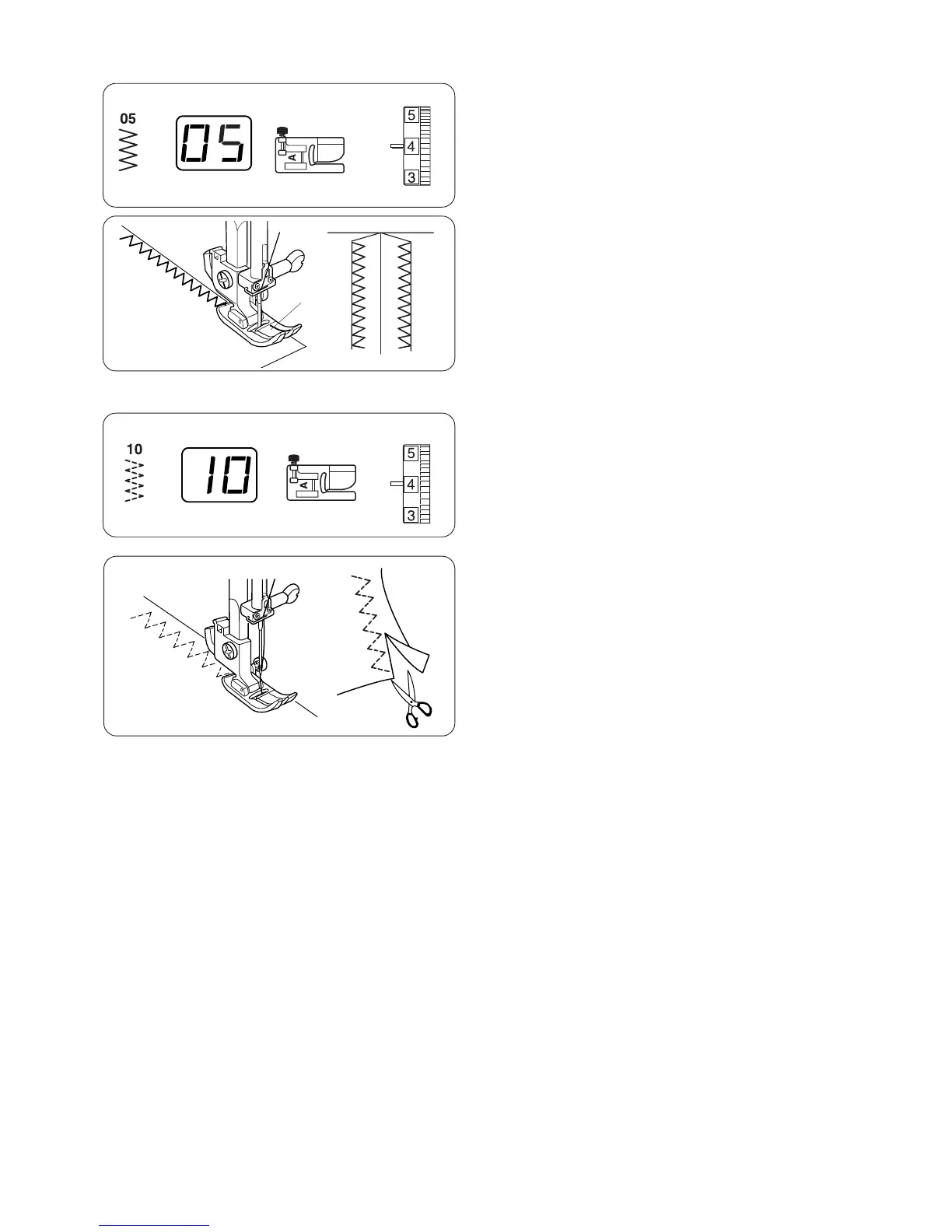 05

05

A

5
4
3

10

10

A

5
4
3