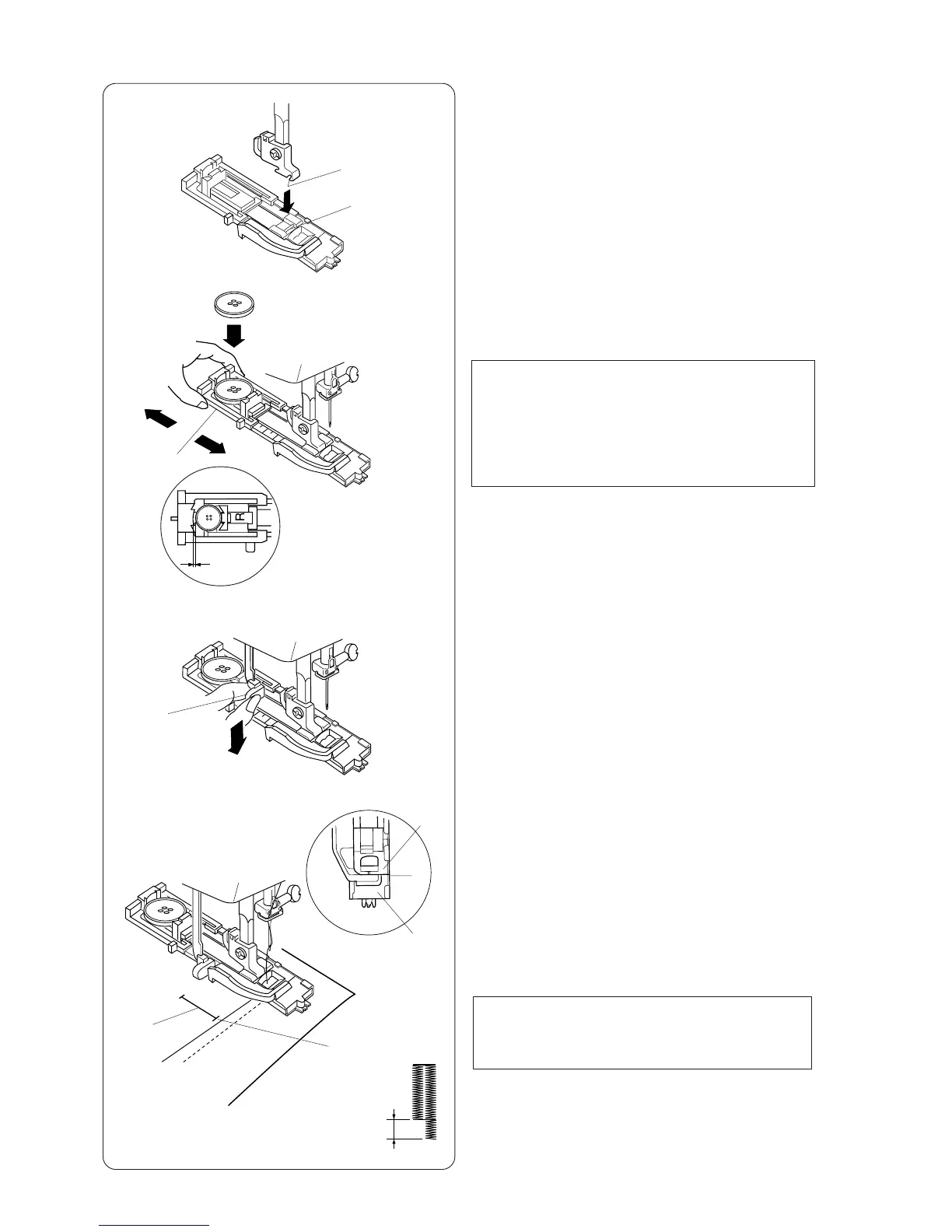 R