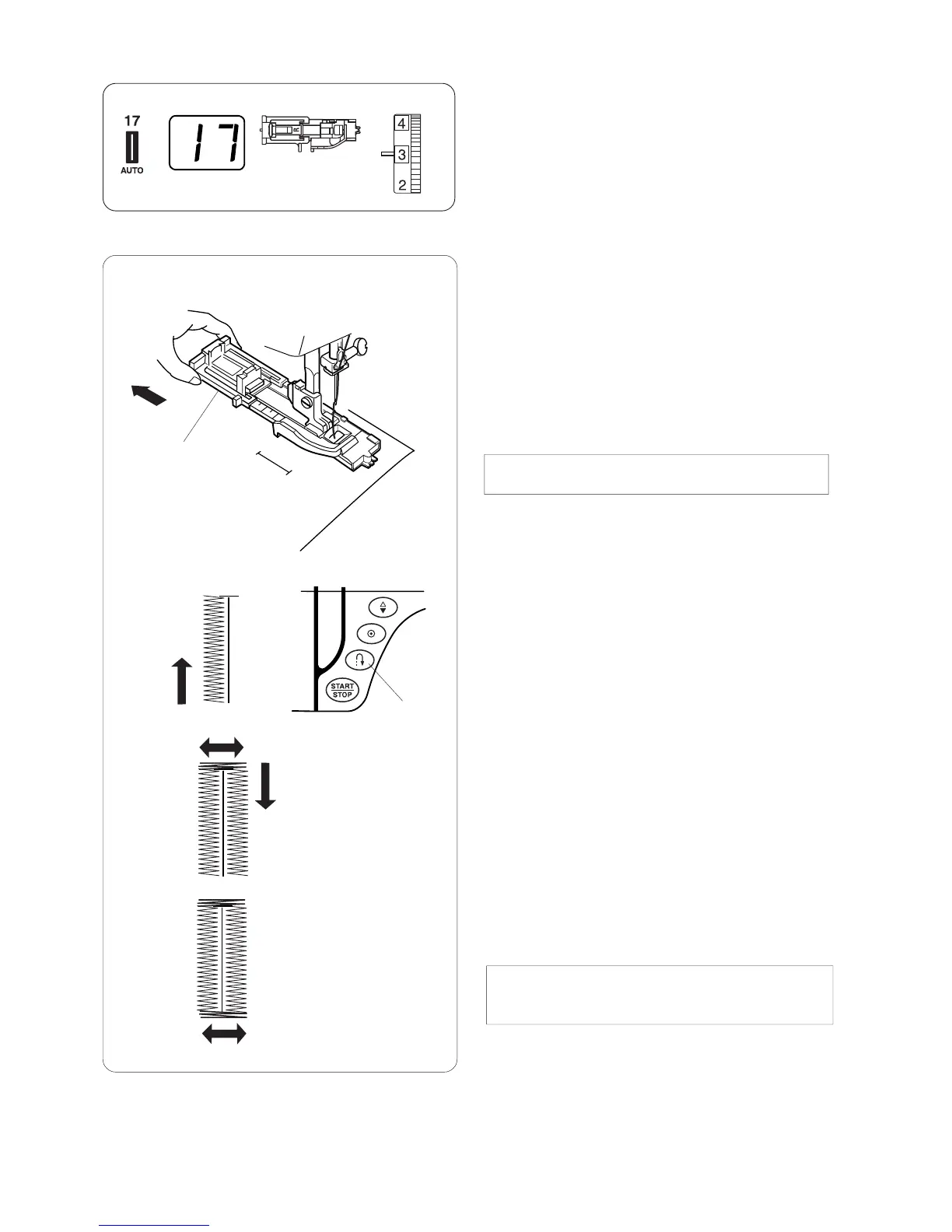 17

AUTO

17

4

3

2

START
STOP