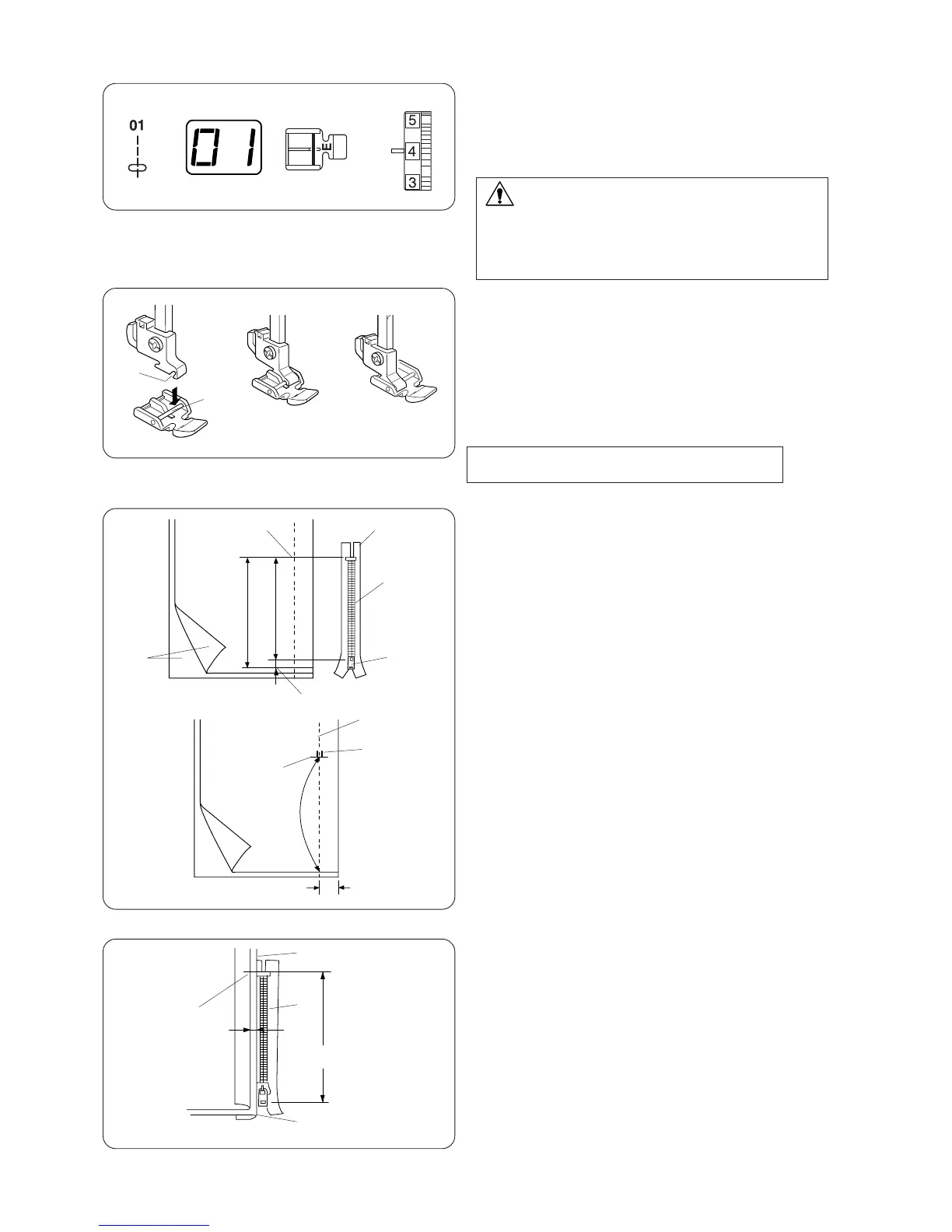 01

01

E

5

4

3