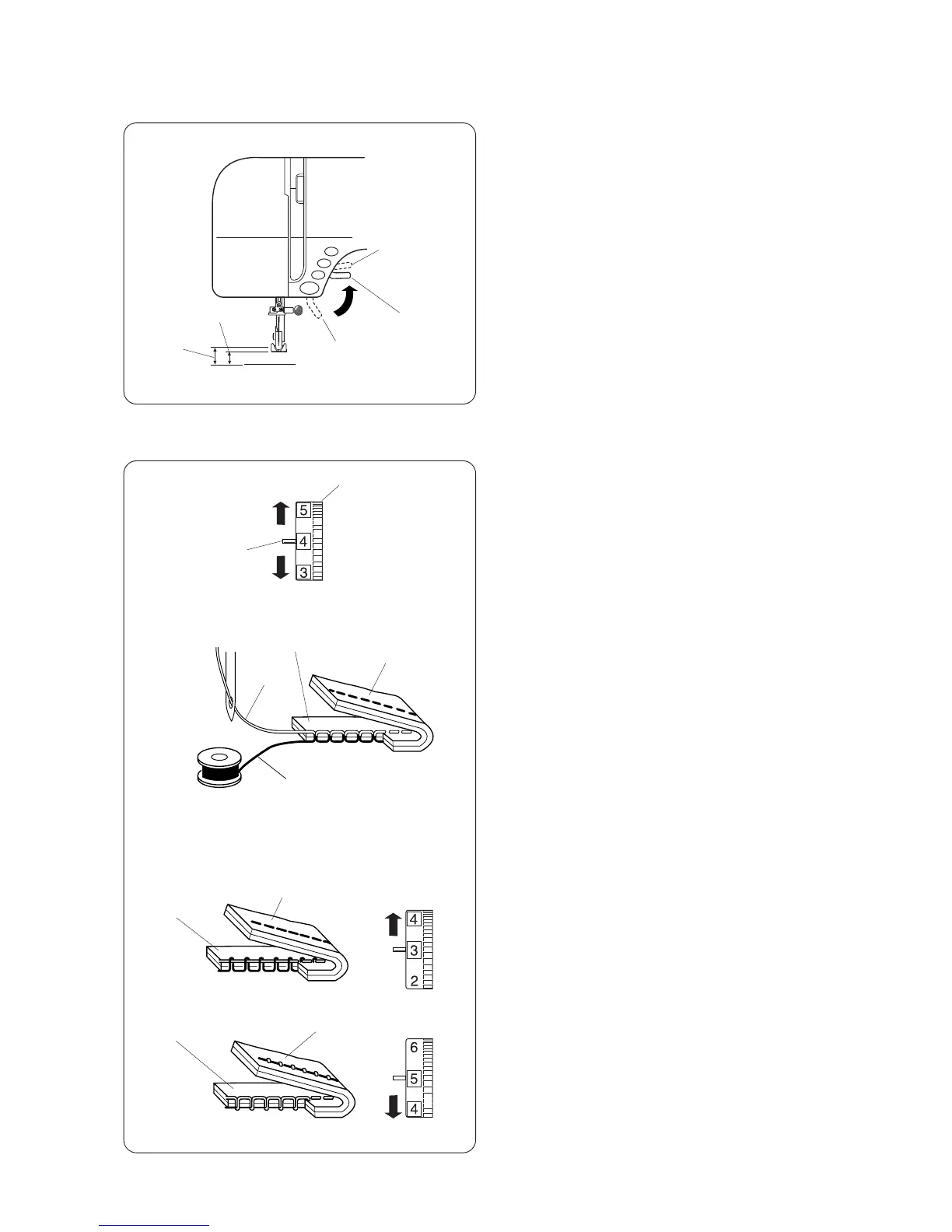 5
4
3

4
3
2

6
5
4