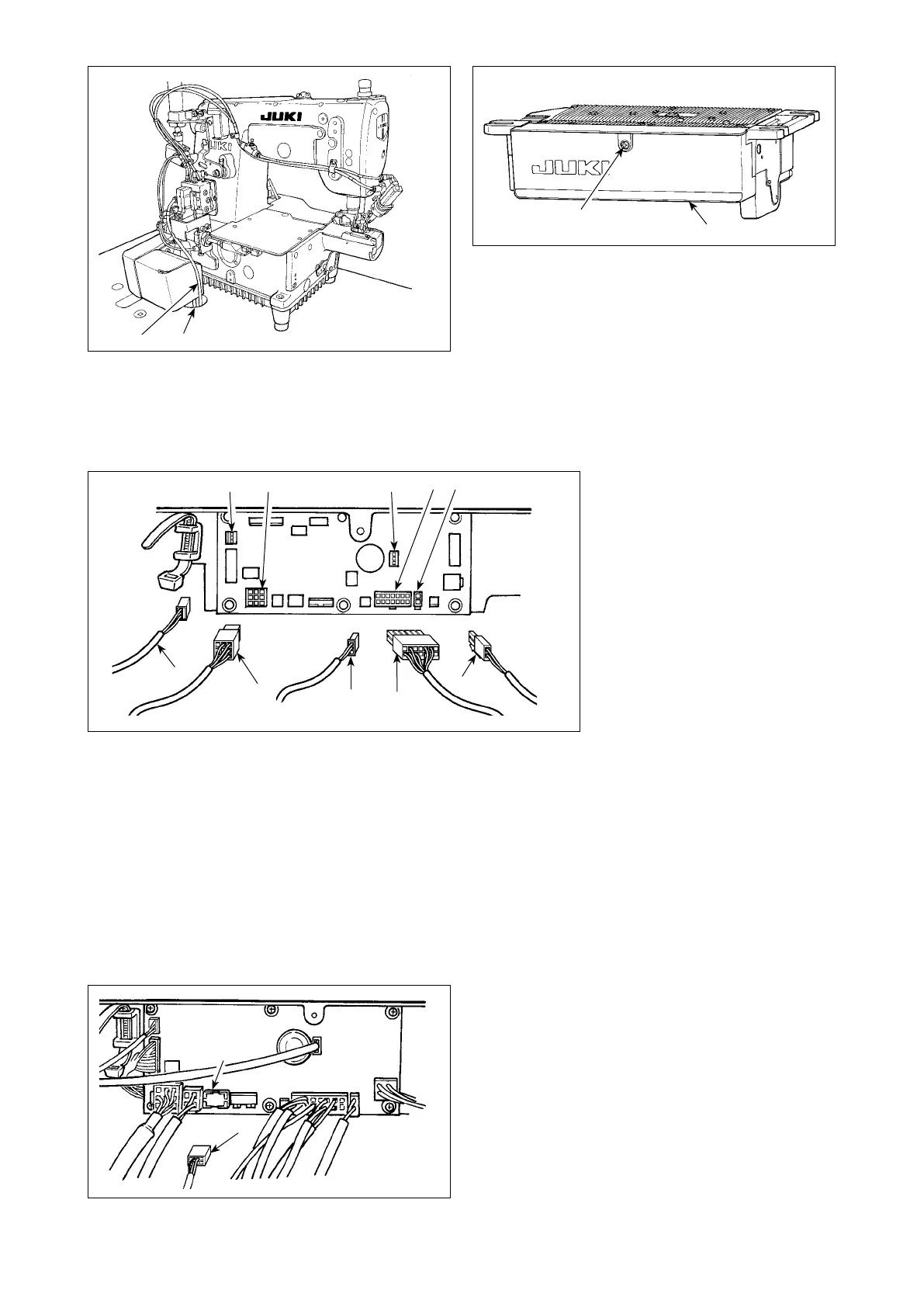 JUKI

JUKI

JUKI