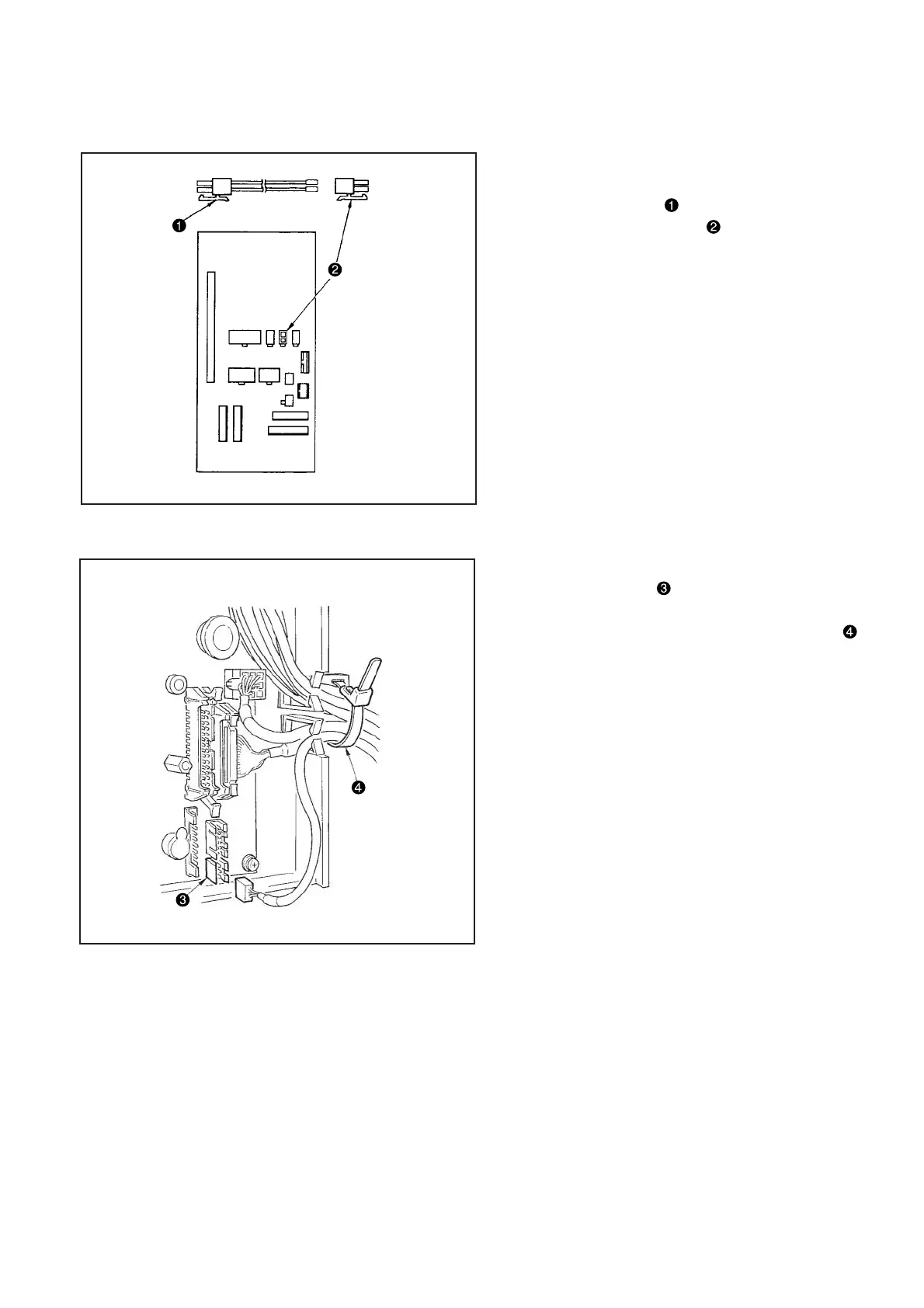 ❶

❷

❸

❹

❶

❷

❸

❹