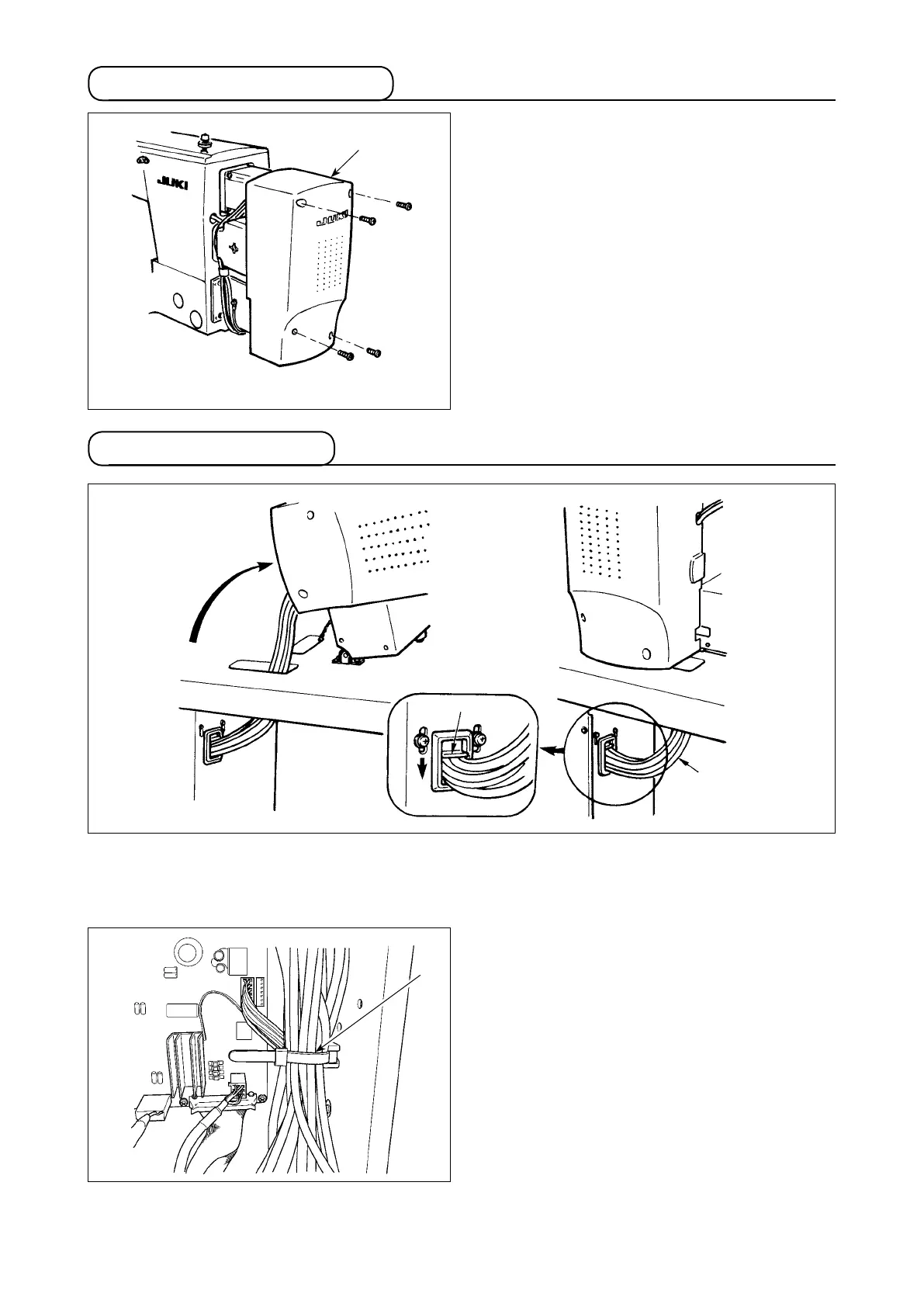 JUKI

JUKI