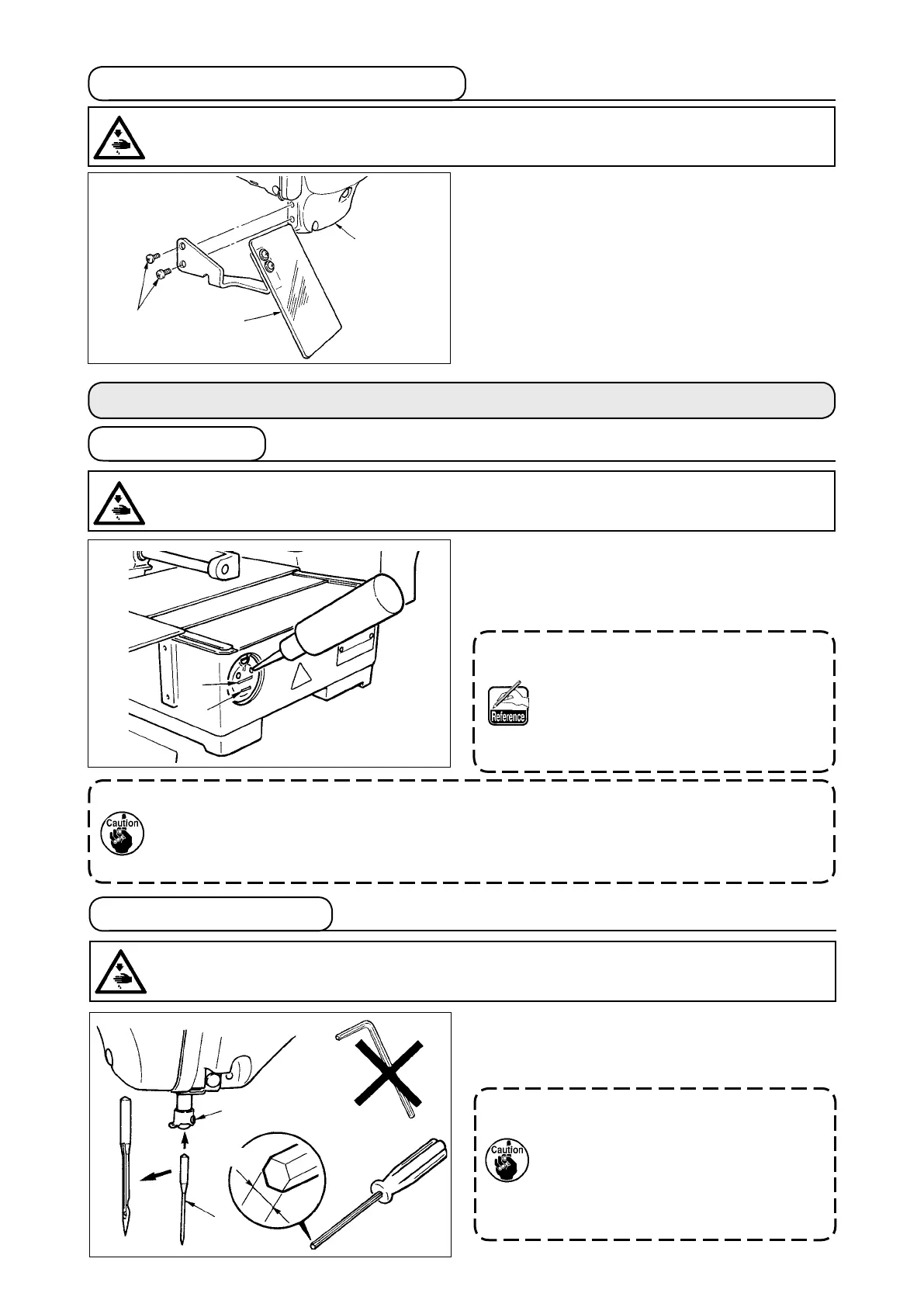 Reference

Caution

Caution