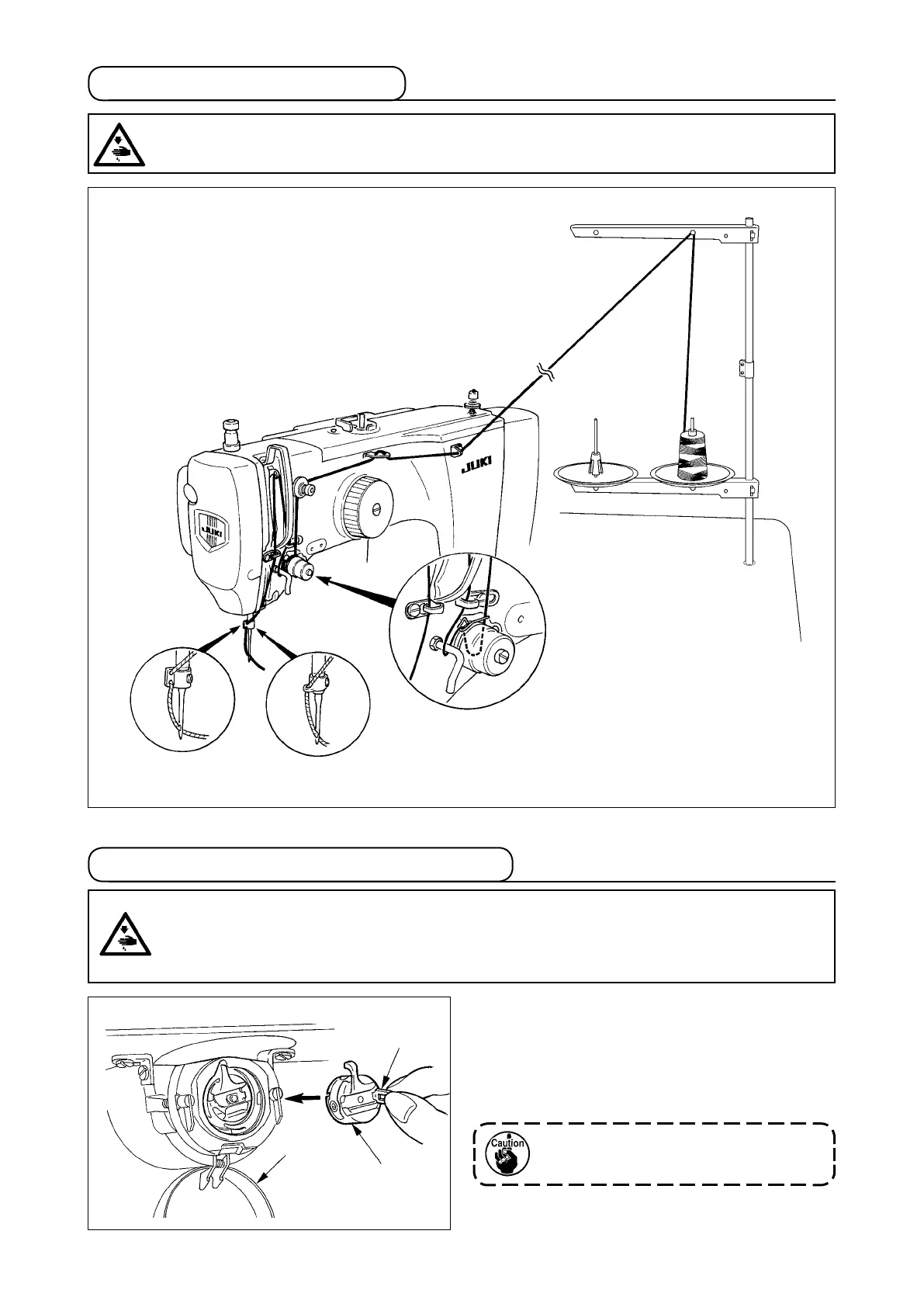 JUKI

JUKI

Caution