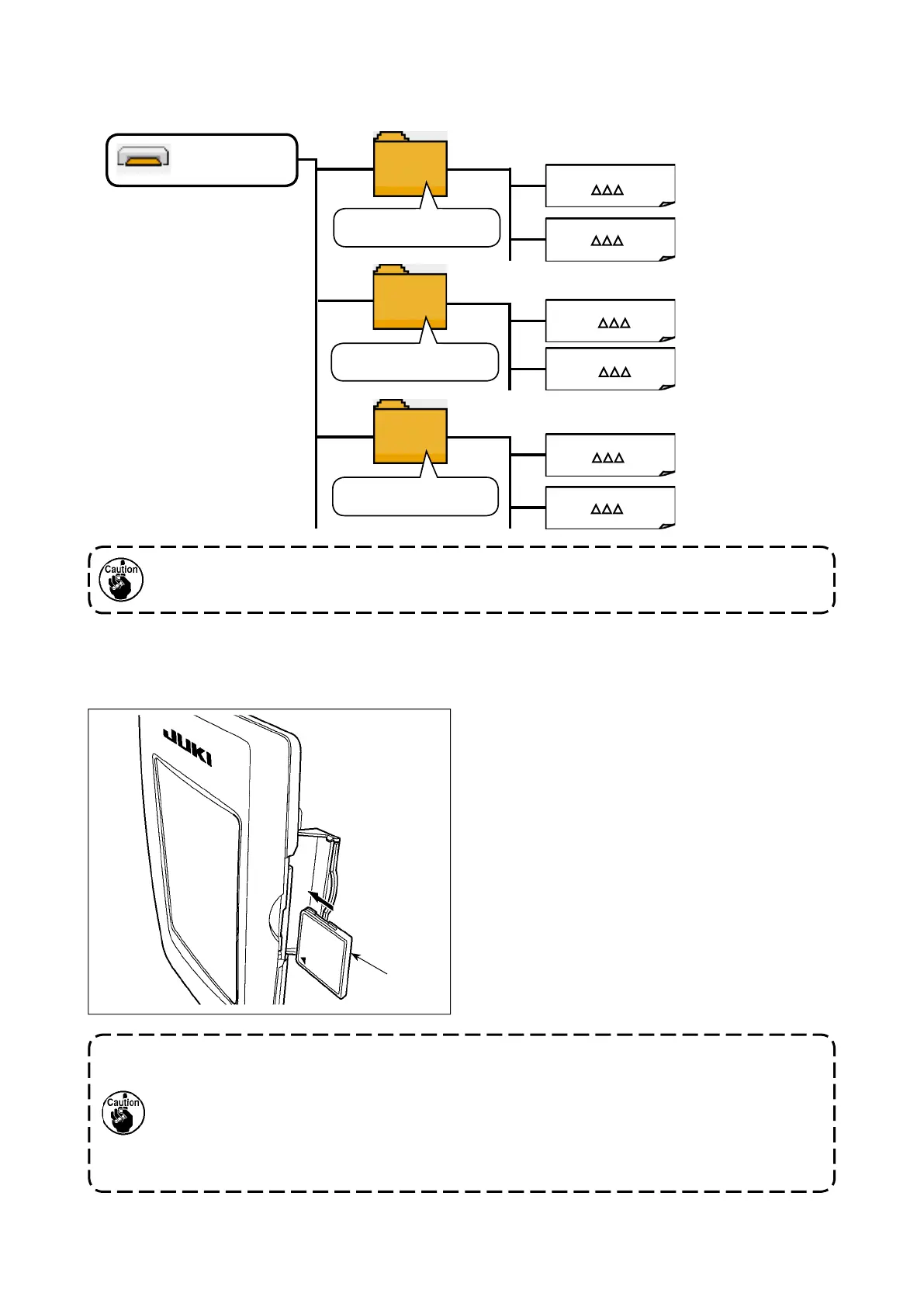 △△△

△△△

△△△

△△△

△△△

△△△

Caution

JUKI

Caution