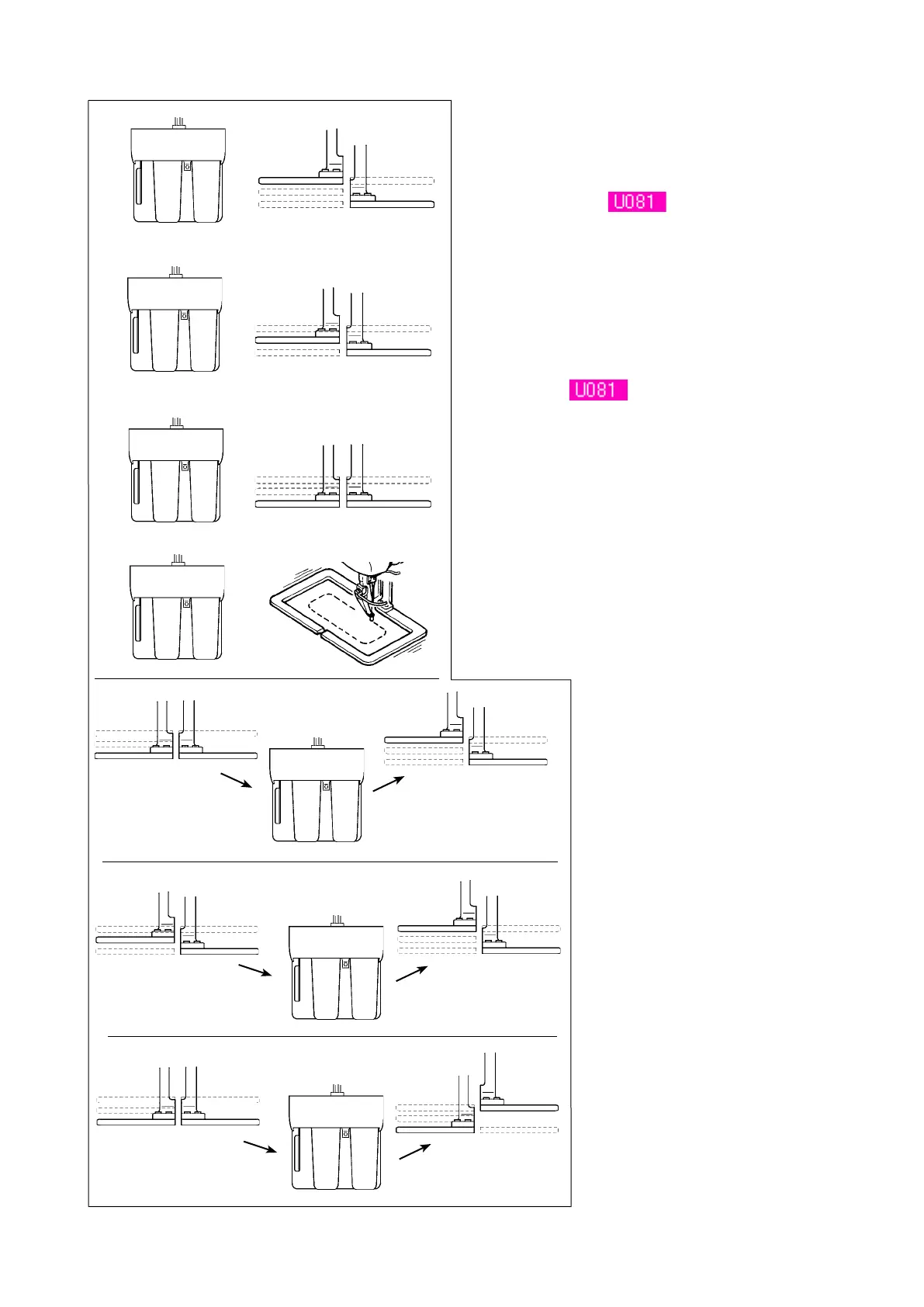 U081

U081