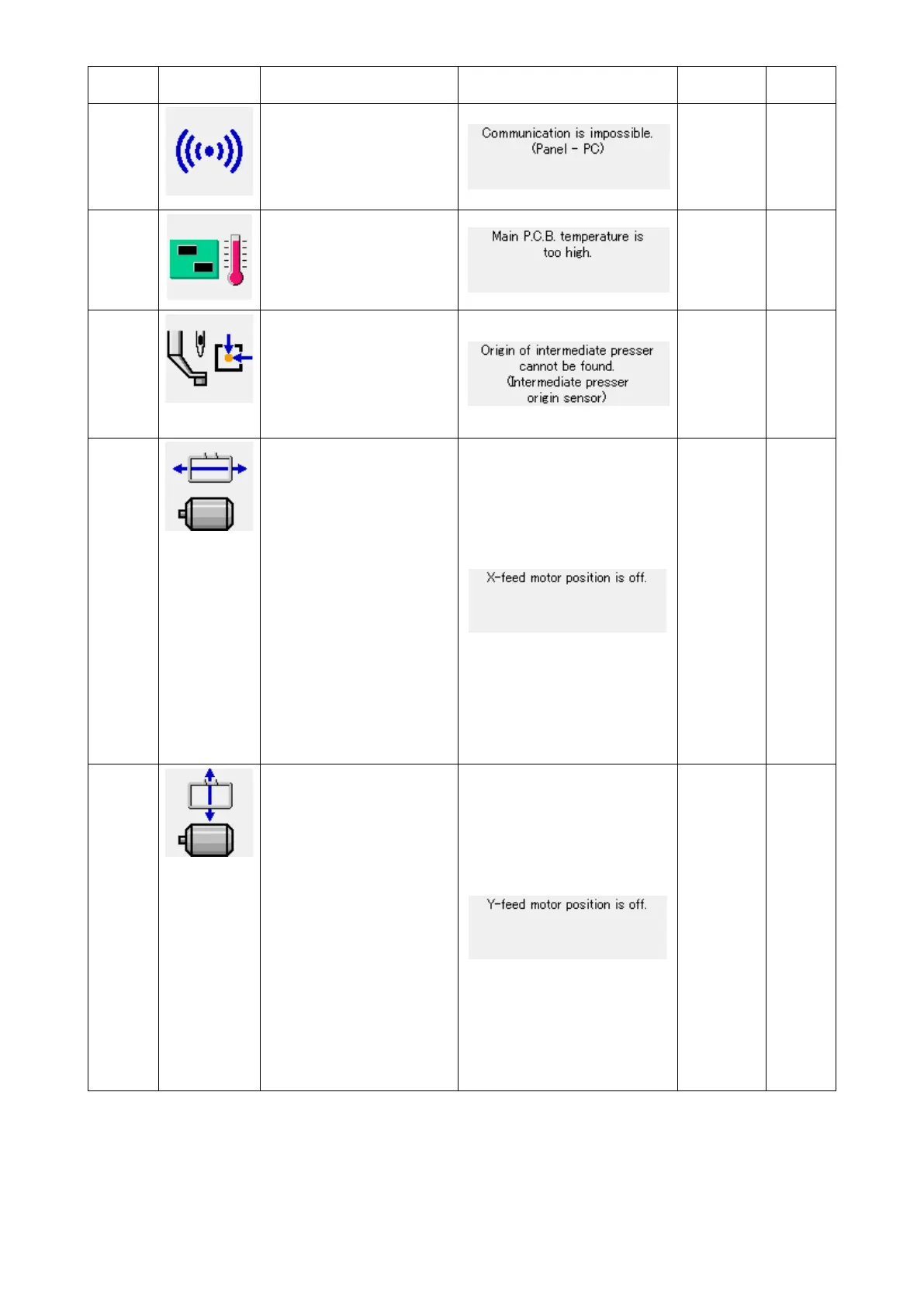 | | | | | | |
|---|---|---|---|---|---|
| | | | Communication is impossible. (Panel - PC) | | |
| | | | Main P.C.B. temperature is too high. | | |
| | | | Origin of intermediate presser cannot be found. (Intermediate presser origin sensor) | | |
| | | | X-feed motor position is off. | | |
| | | | Y-feed motor position is off. | | |