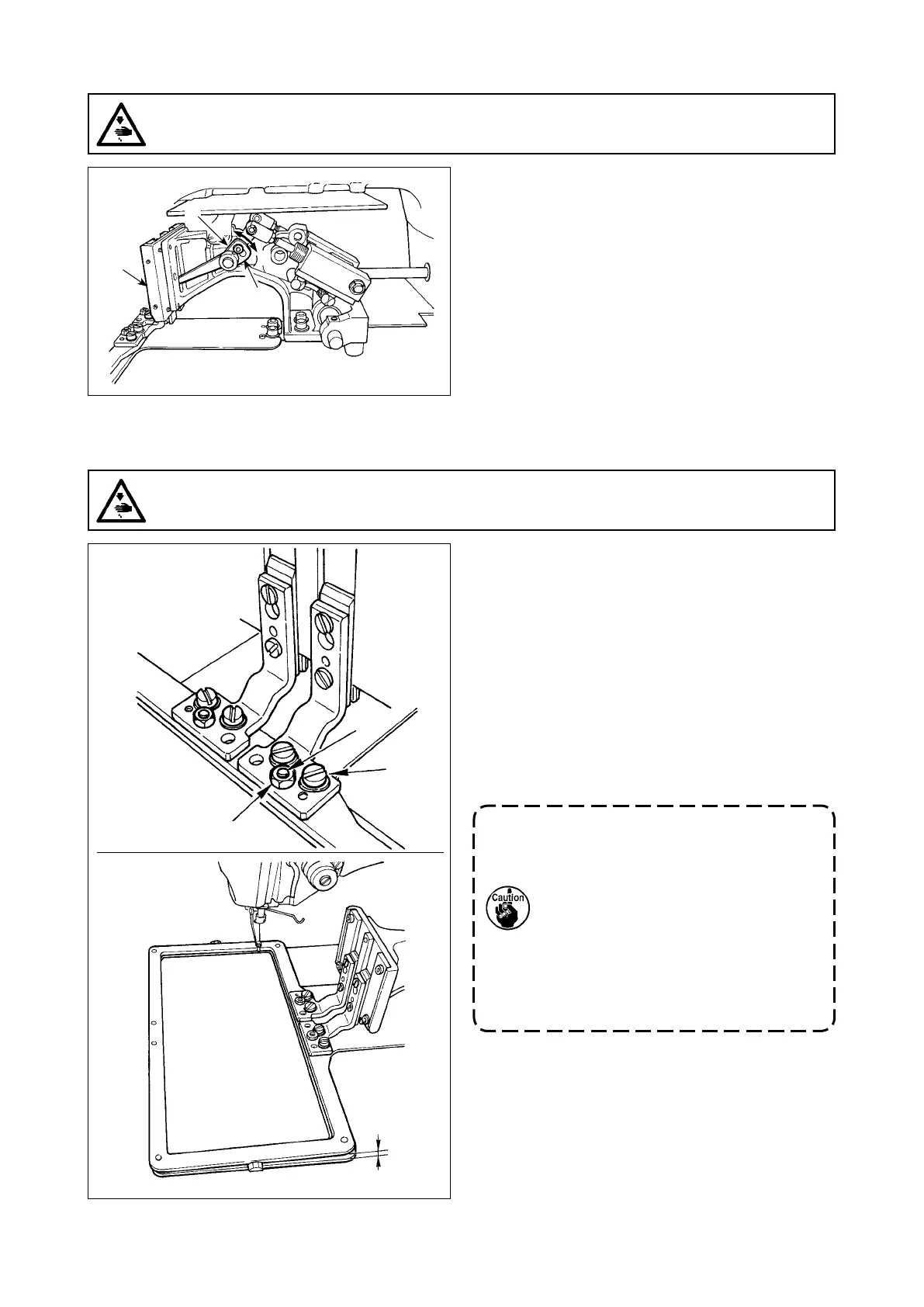 Caution