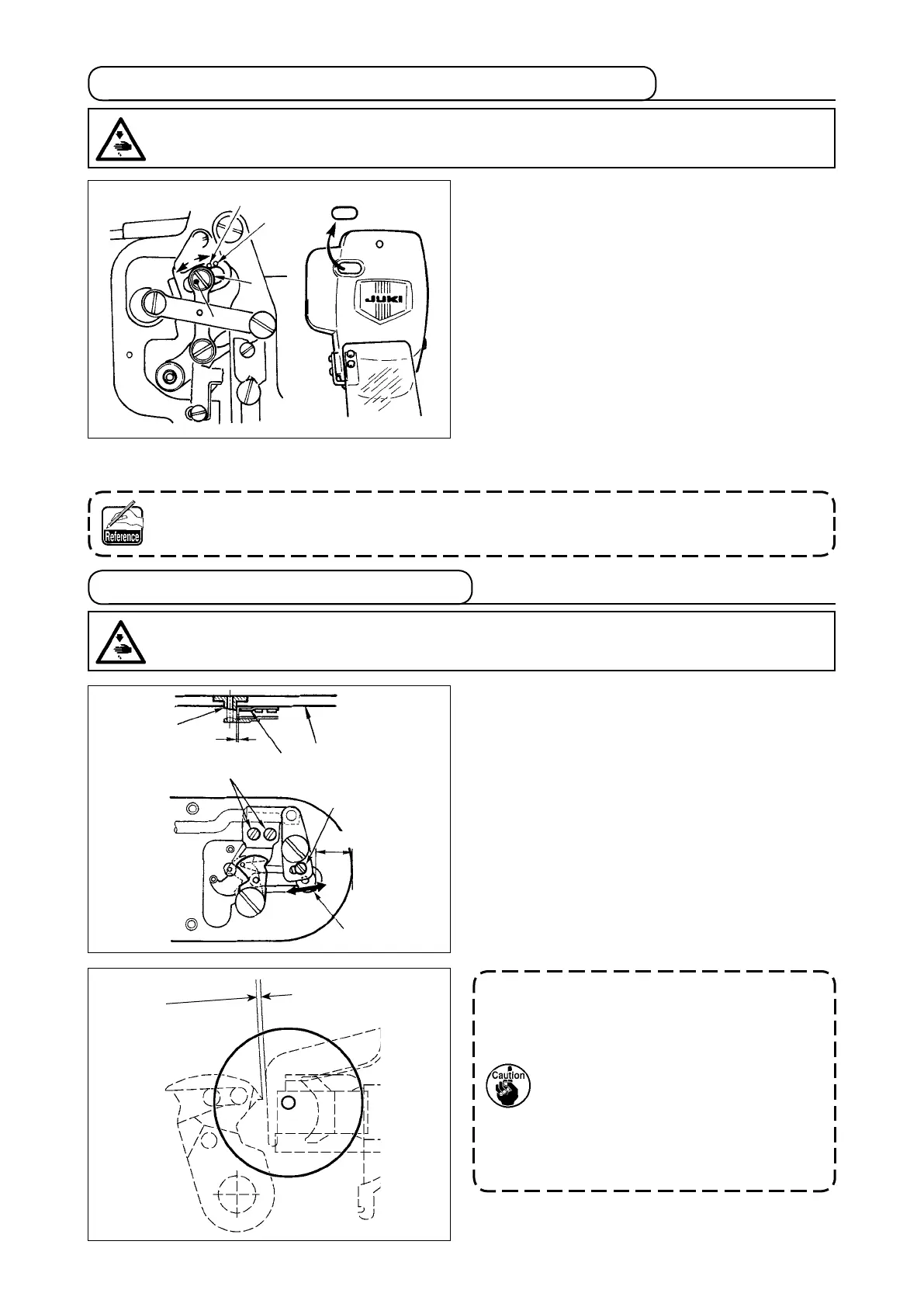 JUKI

Reference

Caution